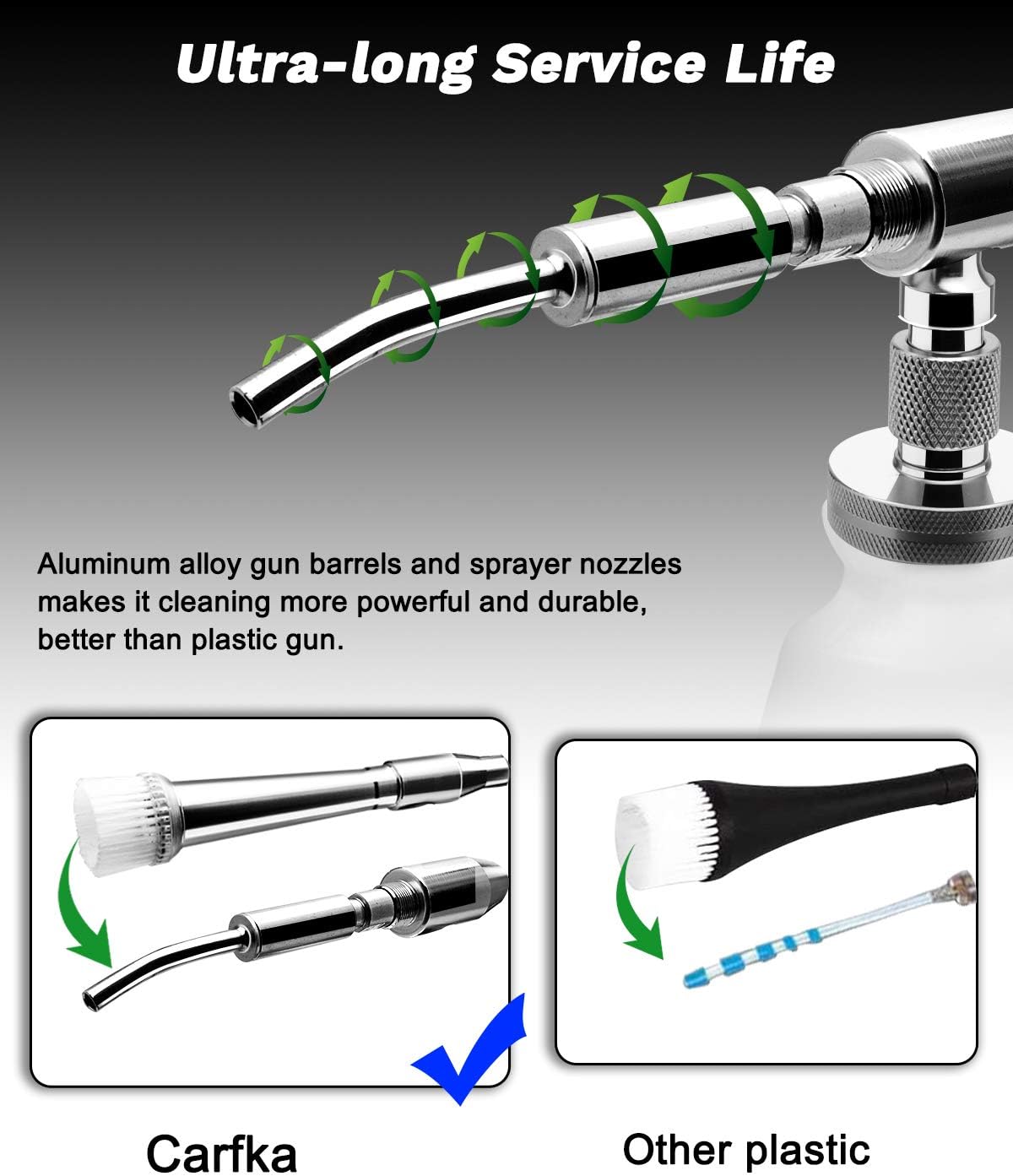 Ultra-long Service Life

Aluminum alloy gun barrels and sprayer nozzles makes it cleaning more powerful and durable, better than plastic gun.

Carfka

Other plastic