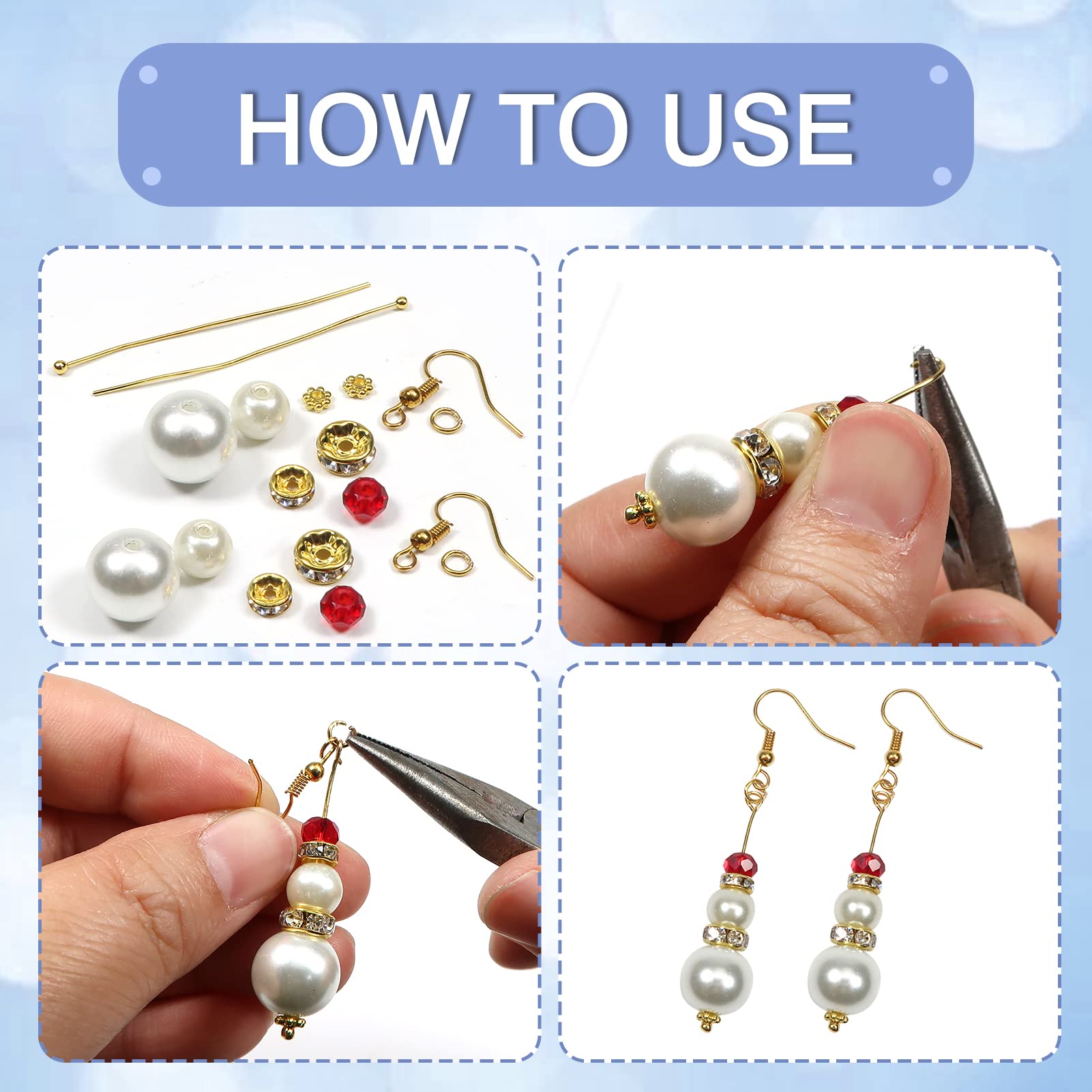 HOW TO USE