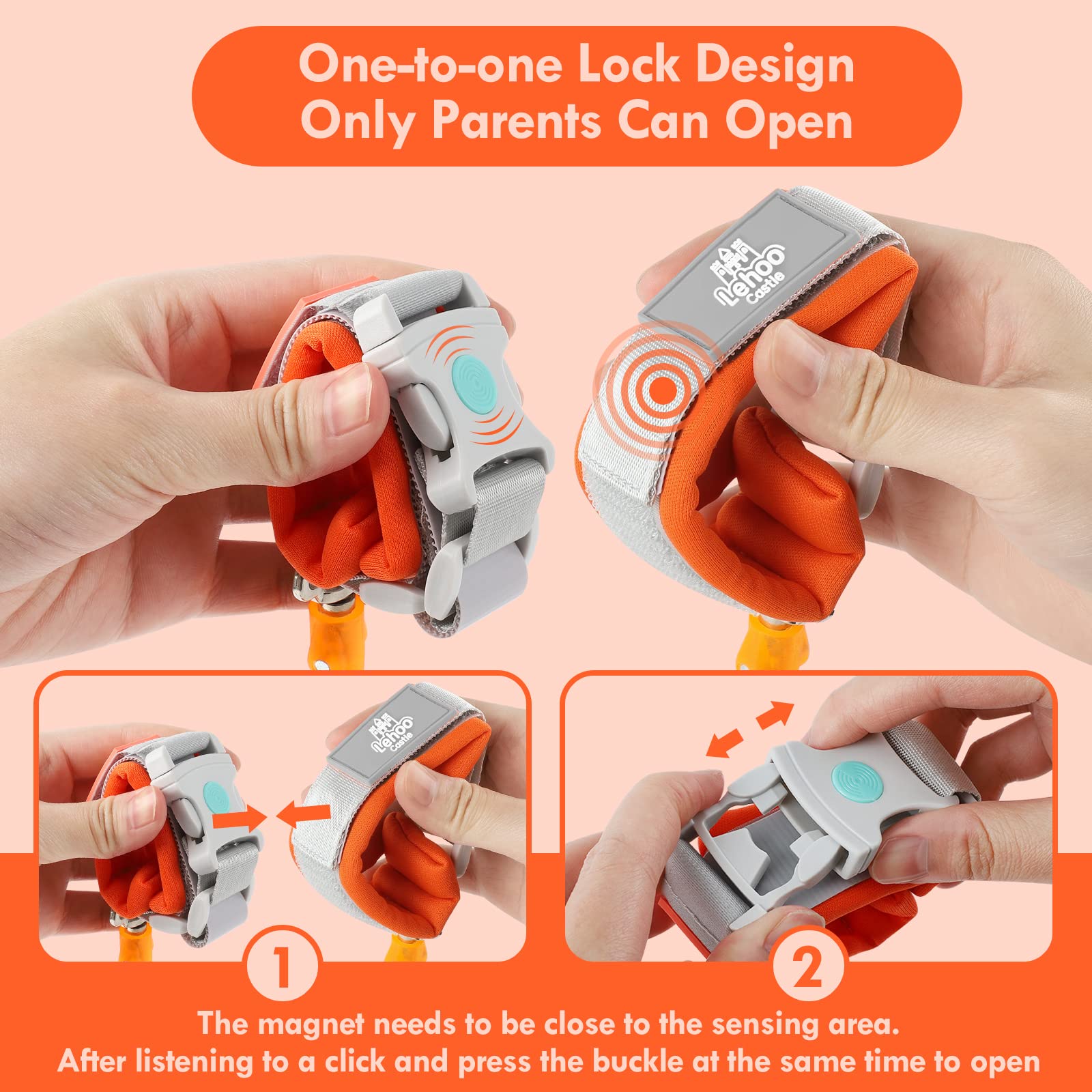 One-to-one Lock Design
Only Parents Can Open

Lehoo Castle

Lehoo Castle

1

2

The magnet needs to be close to the sensing area.
After listening to a click and press the buckle at the same time to open