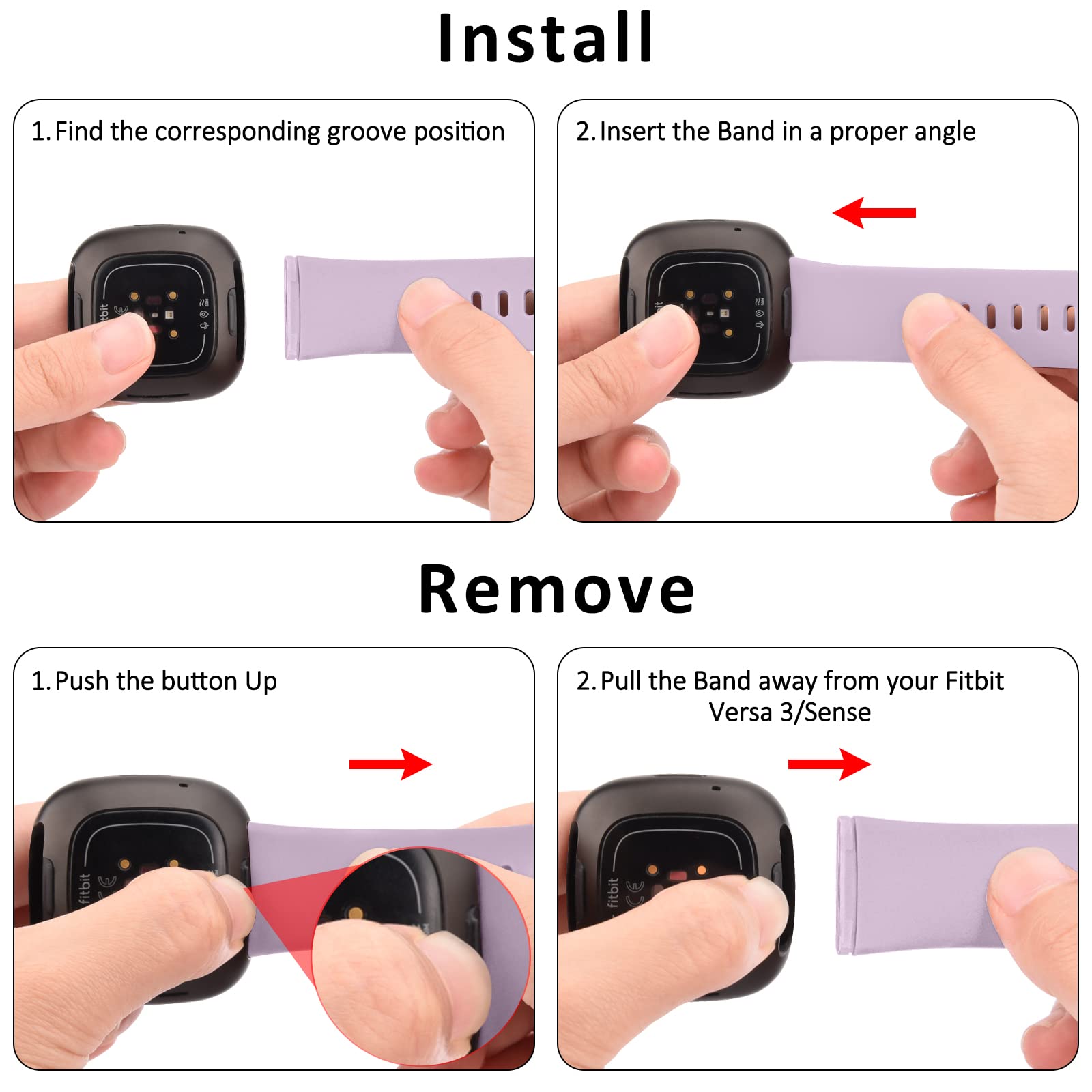 Install

1. Find the corresponding groove position

2. Insert the Band in a proper angle

Remove

1. Push the button Up

fitbit

2. Pull the Band away from your Fitbit Versa 3/Sense

fitbit