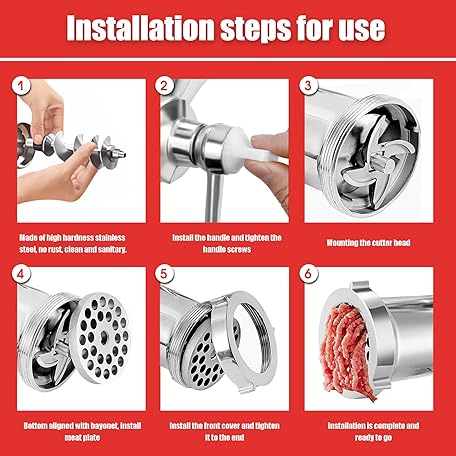 Installation steps for use

1

Made of high hardness stainless steel, no rust, clean and sanitary.

2

Install the handle and tighten the handle screws

3

Mounting the cutter head

4

Bottom aligned with bayonet, install meat plate

5

Install the front cover and tighten it to the end

6

Installation is complete and ready to go