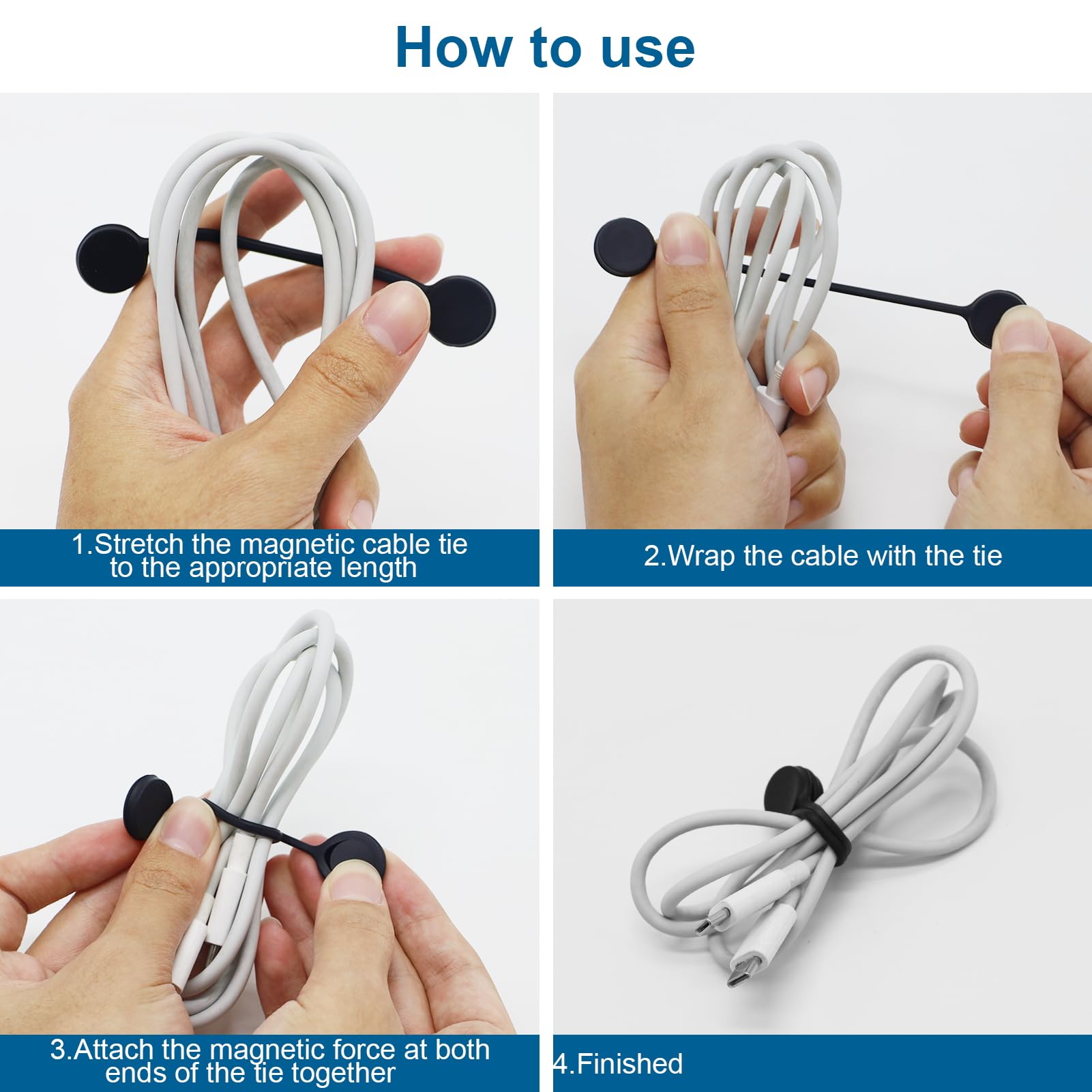 How to use

1.Stretch the magnetic cable tie to the appropriate length

2.Wrap the cable with the tie

3.Attach the magnetic force at both ends of the tie together

4.Finished