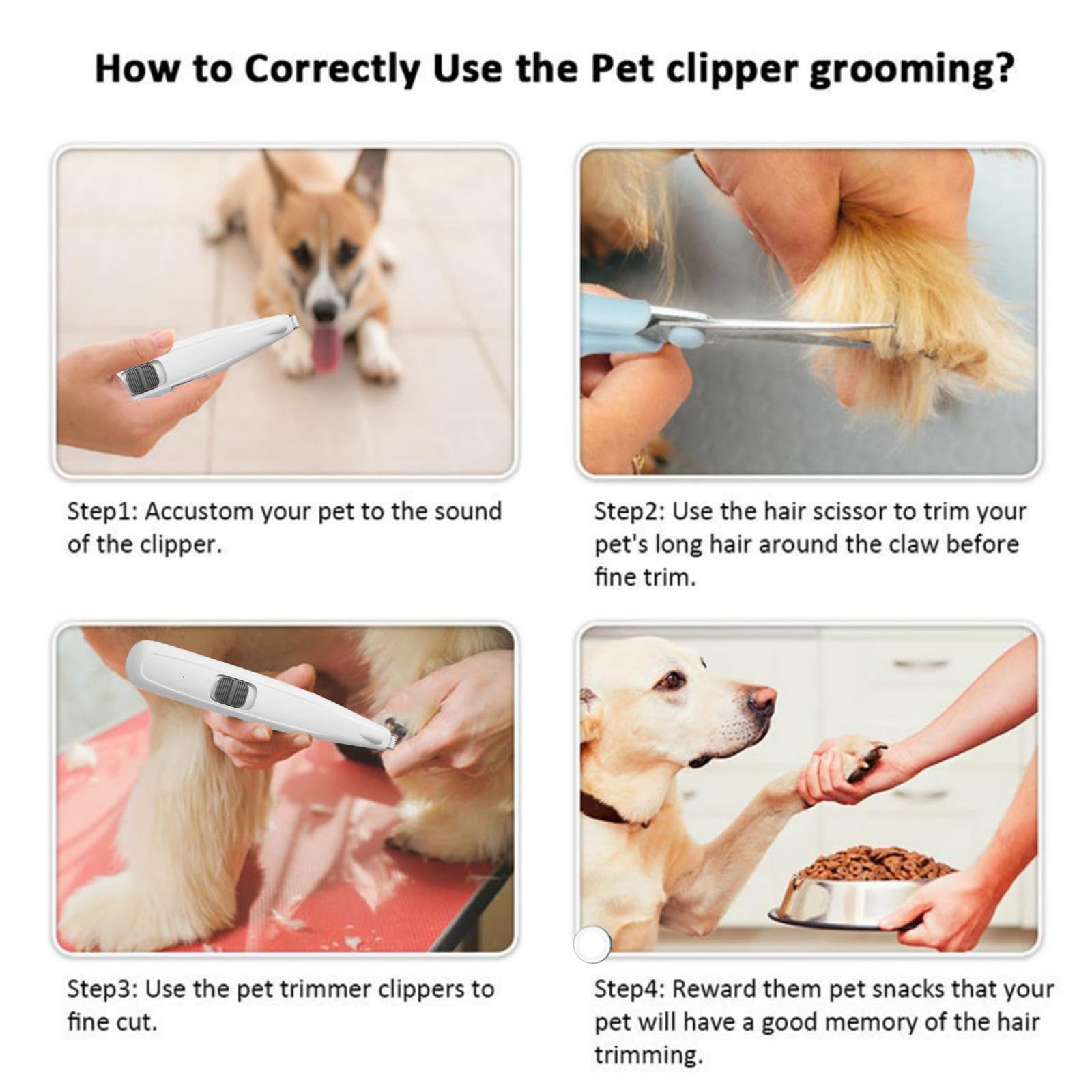 How to Correctly Use the Pet clipper grooming?

Step1: Accustom your pet to the sound of the clipper.

Step2: Use the hair scissor to trim your pet's long hair around the claw before fine trim.

Step3: Use the pet trimmer clippers to fine cut.

Step4: Reward them pet snacks that your pet will have a good memory of the hair trimming.