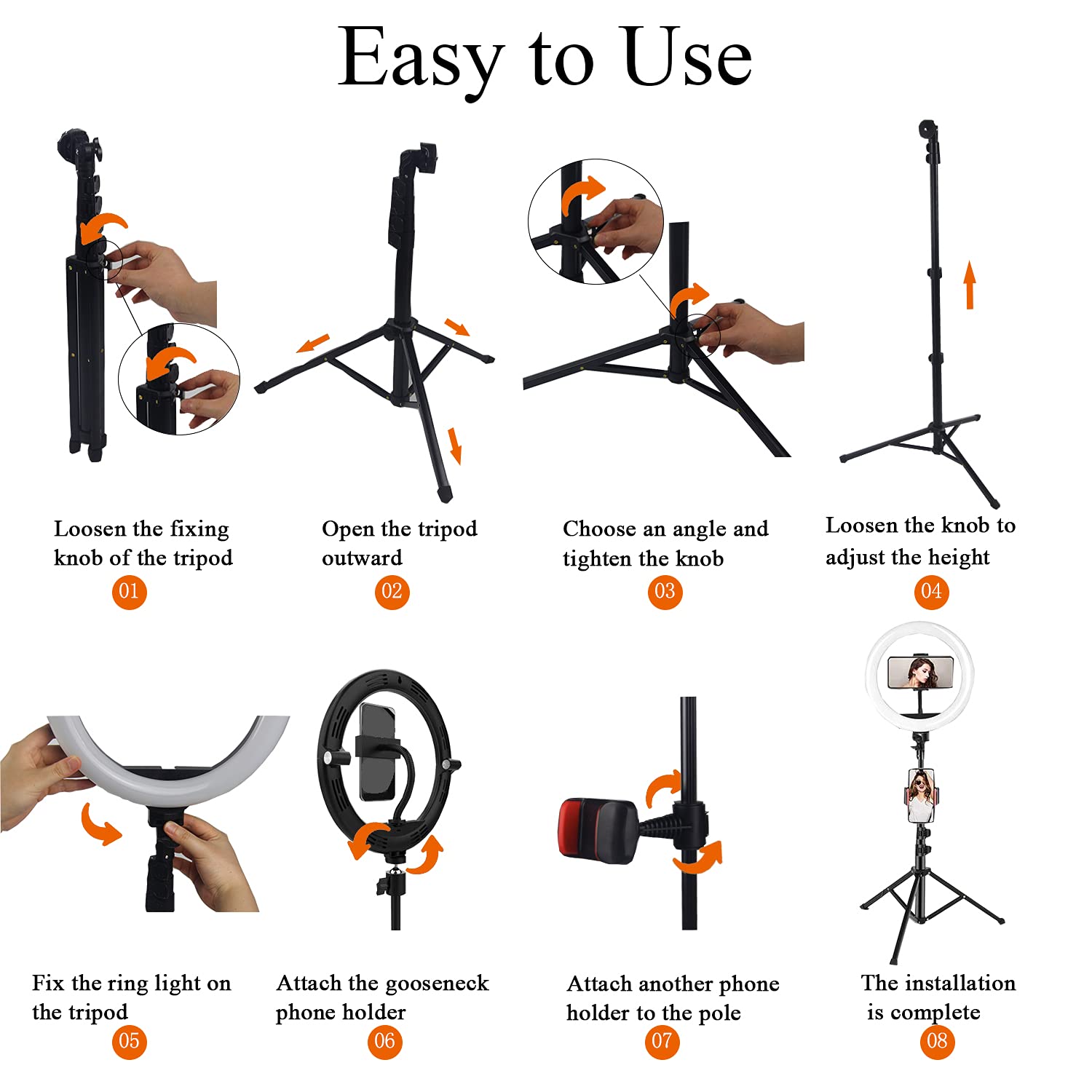 Easy to Use

Loosen the fixing knob of the tripod
01

Open the tripod outward
02

Choose an angle and tighten the knob
03

Loosen the knob to adjust the height
04

Fix the ring light on the tripod
05

Attach the gooseneck phone holder
06

Attach another phone holder to the pole
07

The installation is complete
08