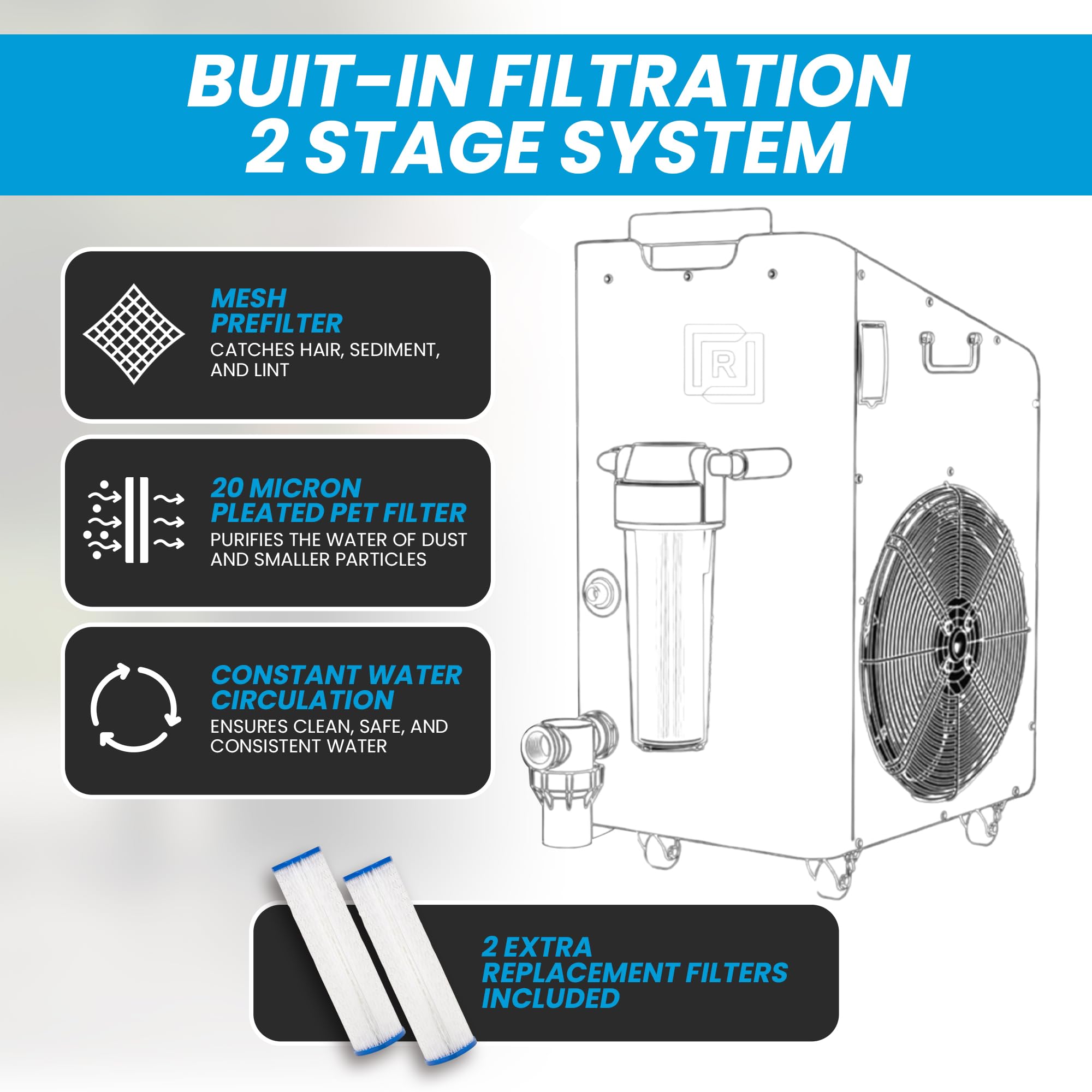 BUIT-IN FILTRATION 2 STAGE SYSTEM

MESH PREFILTER
CATCHES HAIR, SEDIMENT, AND LINT

20 MICRON PLEATED PET FILTER
PURIFIES THE WATER OF DUST AND SMALLER PARTICLES

CONSTANT WATER CIRCULATION
ENSURES CLEAN, SAFE, AND CONSISTENT WATER

R

2 EXTRA REPLACEMENT FILTERS INCLUDED