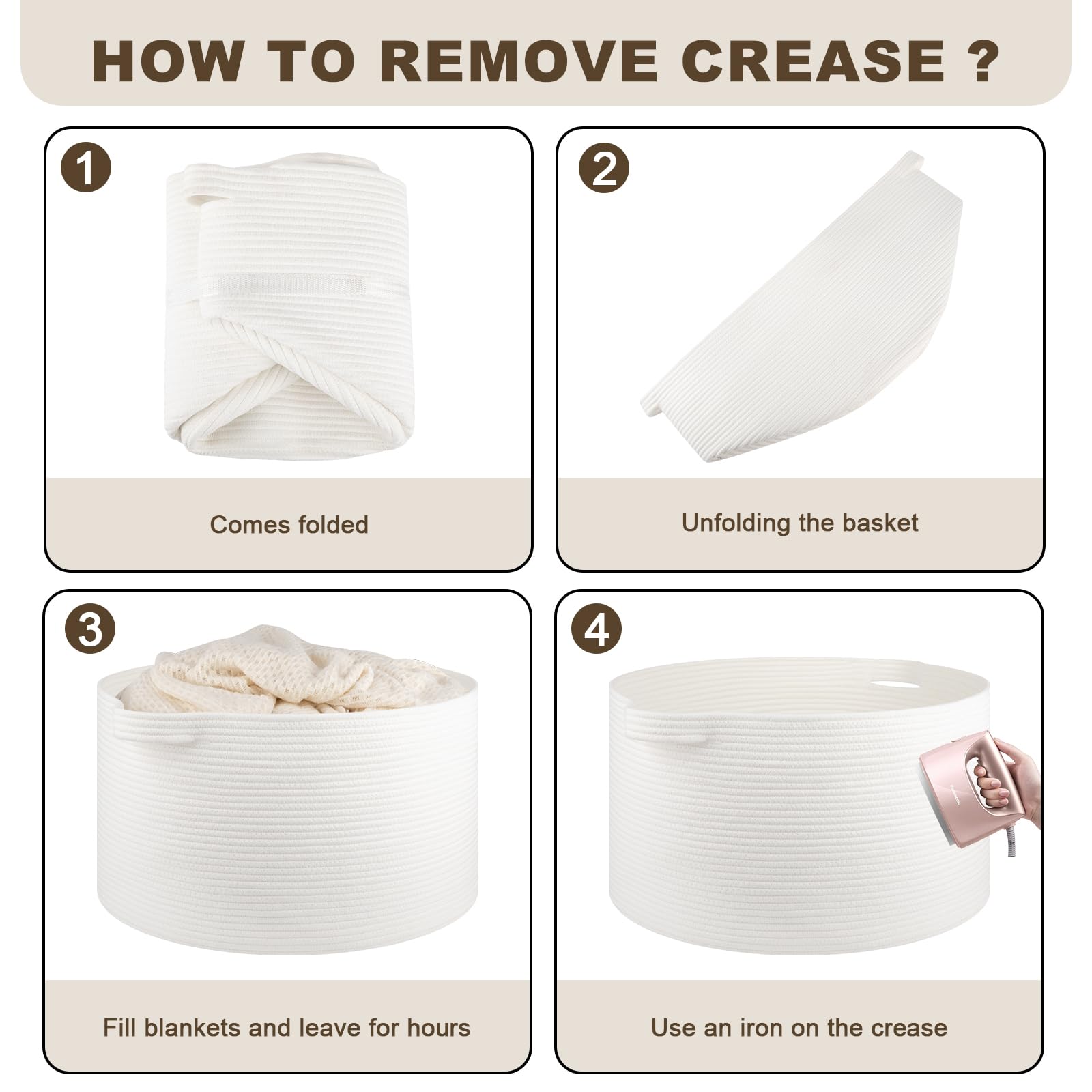 HOW TO REMOVE CREASE ?

1

Comes folded

2

Unfolding the basket

3

Fill blankets and leave for hours

4

Use an iron on the crease