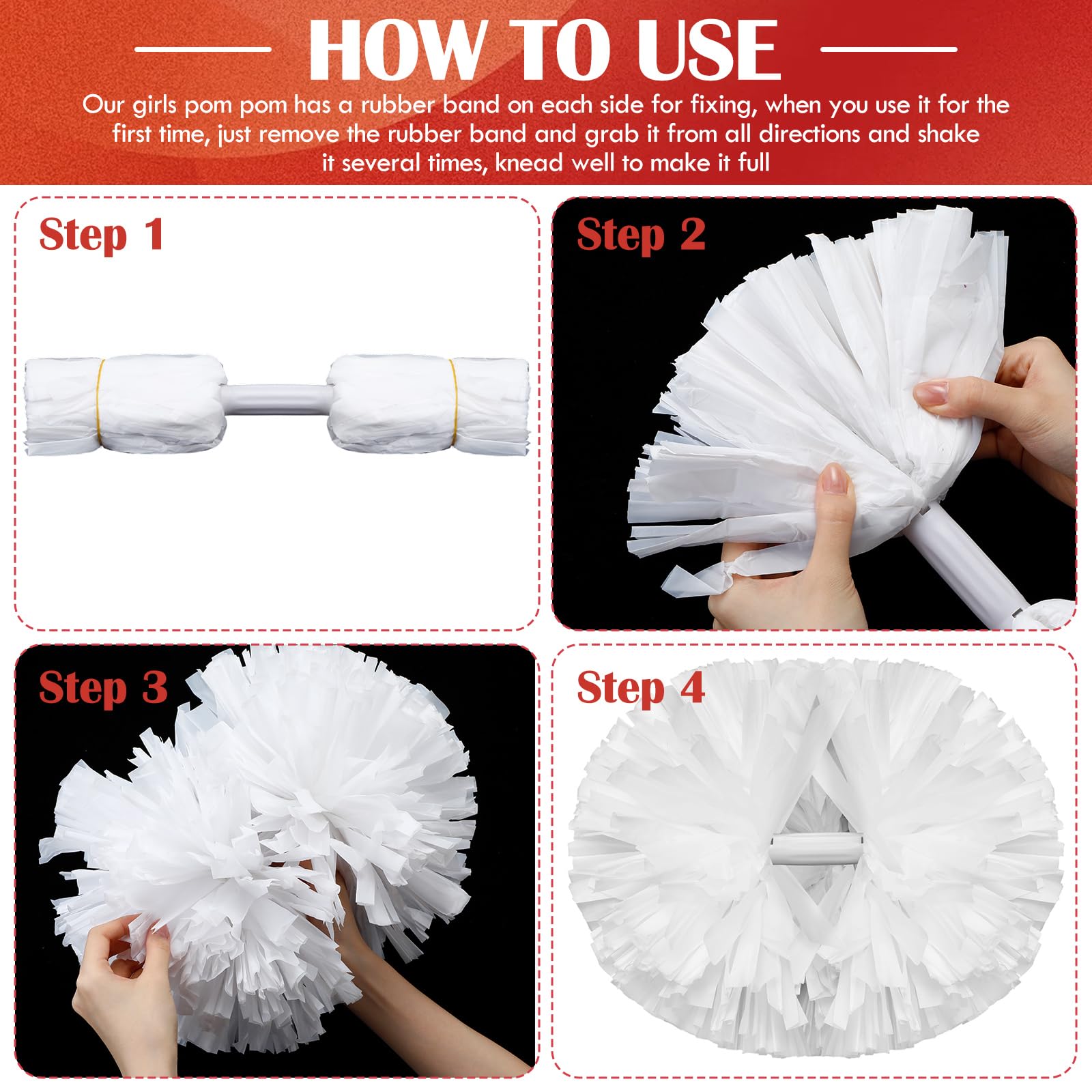 HOW TO USE

Our girls pom pom has a rubber band on each side for fixing, when you use it for the first time, just remove the rubber band and grab it from all directions and shake it several times, knead well to make it full

Step 1

Step 2

Step 3

Step 4