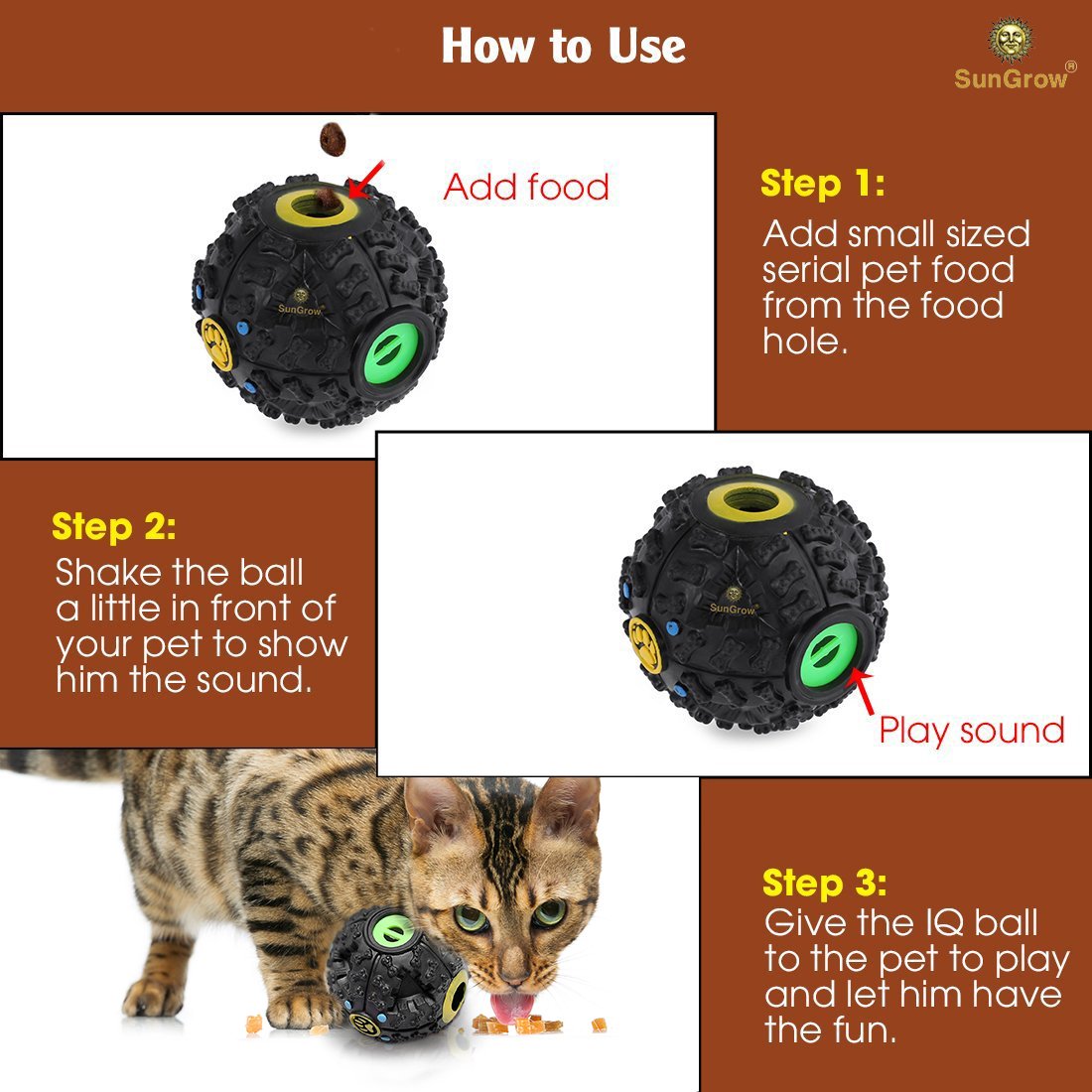 How to Use

SunGrow®

Add food

SunGrow

Step 1:
Add small sized serial pet food from the food hole.

Step 2:
Shake the ball a little in front of your pet to show him the sound.

SunGrow

Play sound

Step 3:
Give the IQ ball to the pet to play and let him have the fun.