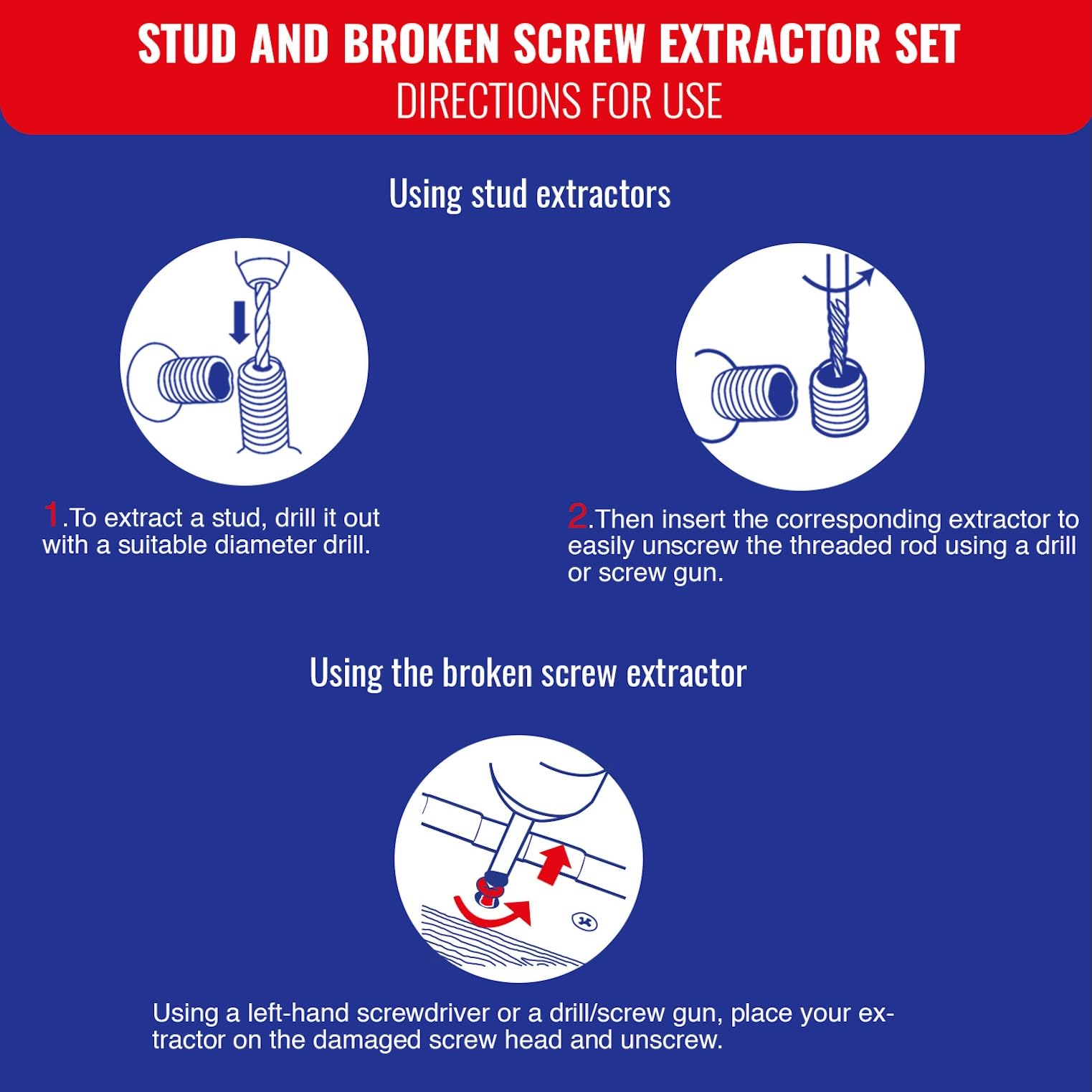 STUD AND BROKEN SCREW EXTRACTOR SET
DIRECTIONS FOR USE

Using stud extractors

1.To extract a stud, drill it out with a suitable diameter drill.

2.Then insert the corresponding extractor to easily unscrew the threaded rod using a drill or screw gun.

Using the broken screw extractor

Using a left-hand screwdriver or a drill/screw gun, place your extractor on the damaged screw head and unscrew.