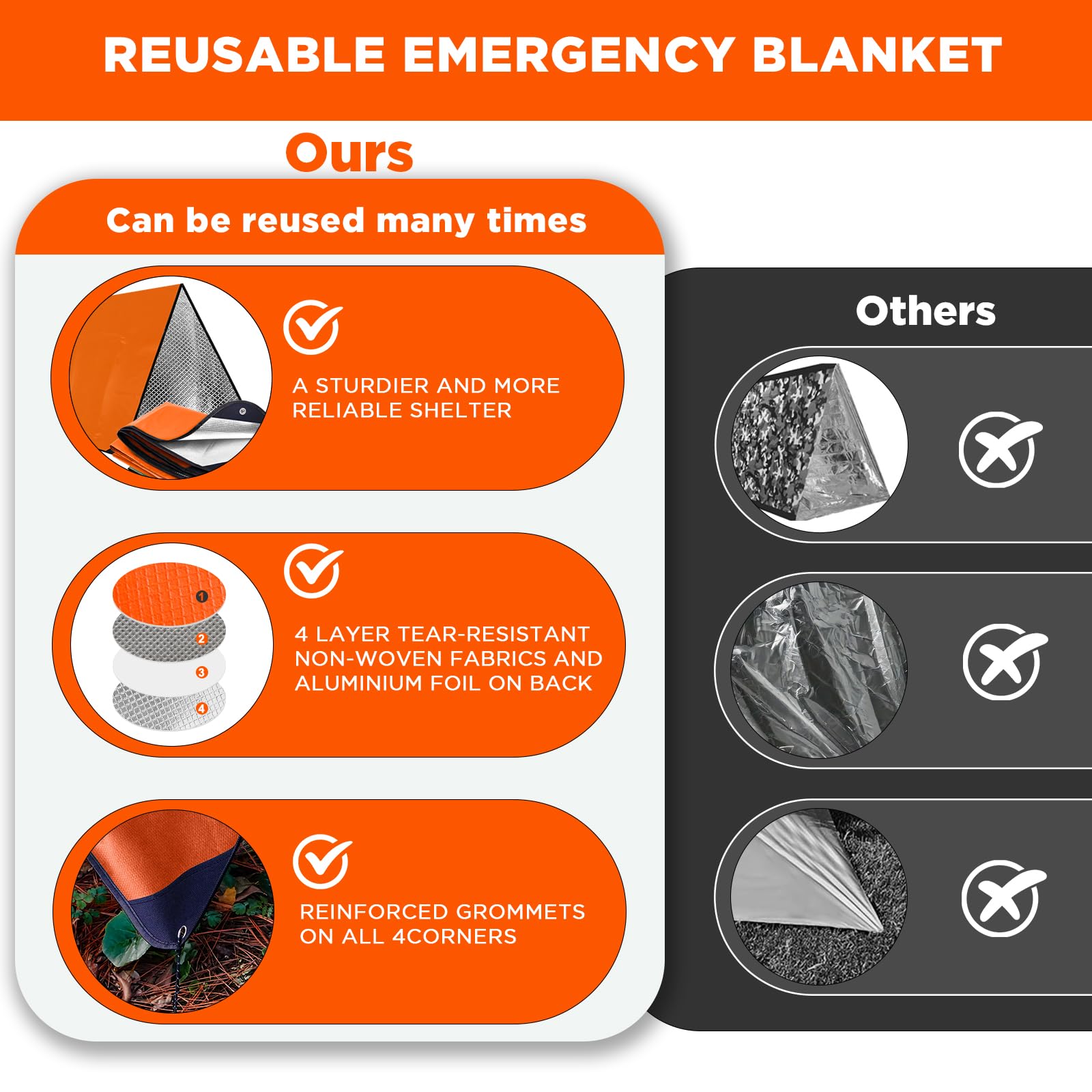 REUSABLE EMERGENCY BLANKET

Ours

Can be reused many times

A STURDIER AND MORE RELIABLE SHELTER

1
2
3
4

4 LAYER TEAR-RESISTANT NON-WOVEN FABRICS AND ALUMINIUM FOIL ON BACK

REINFORCED GROMMETS ON ALL 4CORNERS

Others