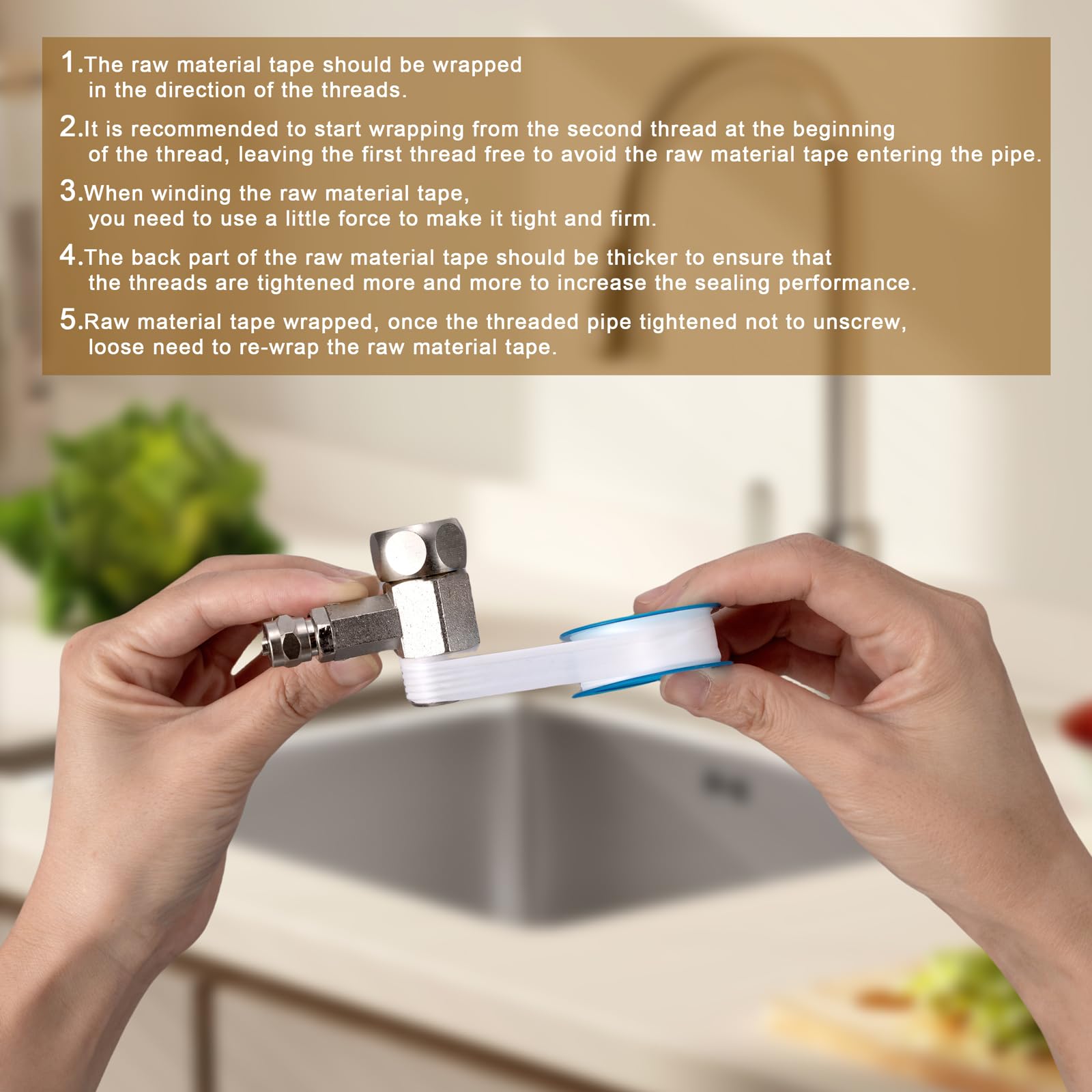 1.The raw material tape should be wrapped in the direction of the threads.

2.It is recommended to start wrapping from the second thread at the beginning of the thread, leaving the first thread free to avoid the raw material tape entering the pipe.

3.When winding the raw material tape, you need to use a little force to make it tight and firm.

4.The back part of the raw material tape should be thicker to ensure that the threads are tightened more and more to increase the sealing performance.

5.Raw material tape wrapped, once the threaded pipe tightened not to unscrew, loose need to re-wrap the raw material tape.