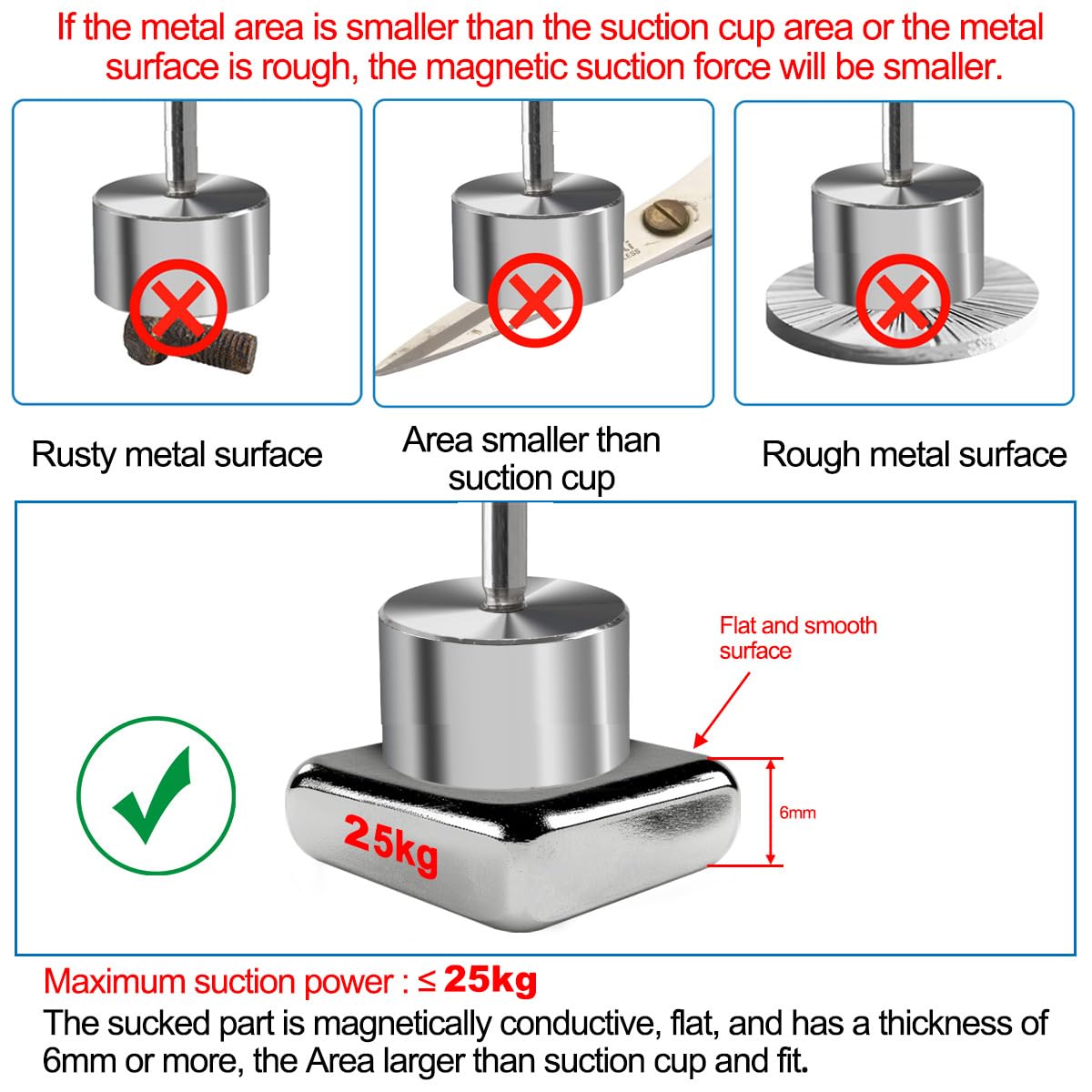 If the metal area is smaller than the suction cup area or the metal surface is rough, the magnetic suction force will be smaller.

Rusty metal surface

Area smaller than suction cup

Rough metal surface

Flat and smooth surface

6mm

25kg

Maximum suction power : ≤ 25kg

The sucked part is magnetically conductive, flat, and has a thickness of 6mm or more, the Area larger than suction cup and fit.