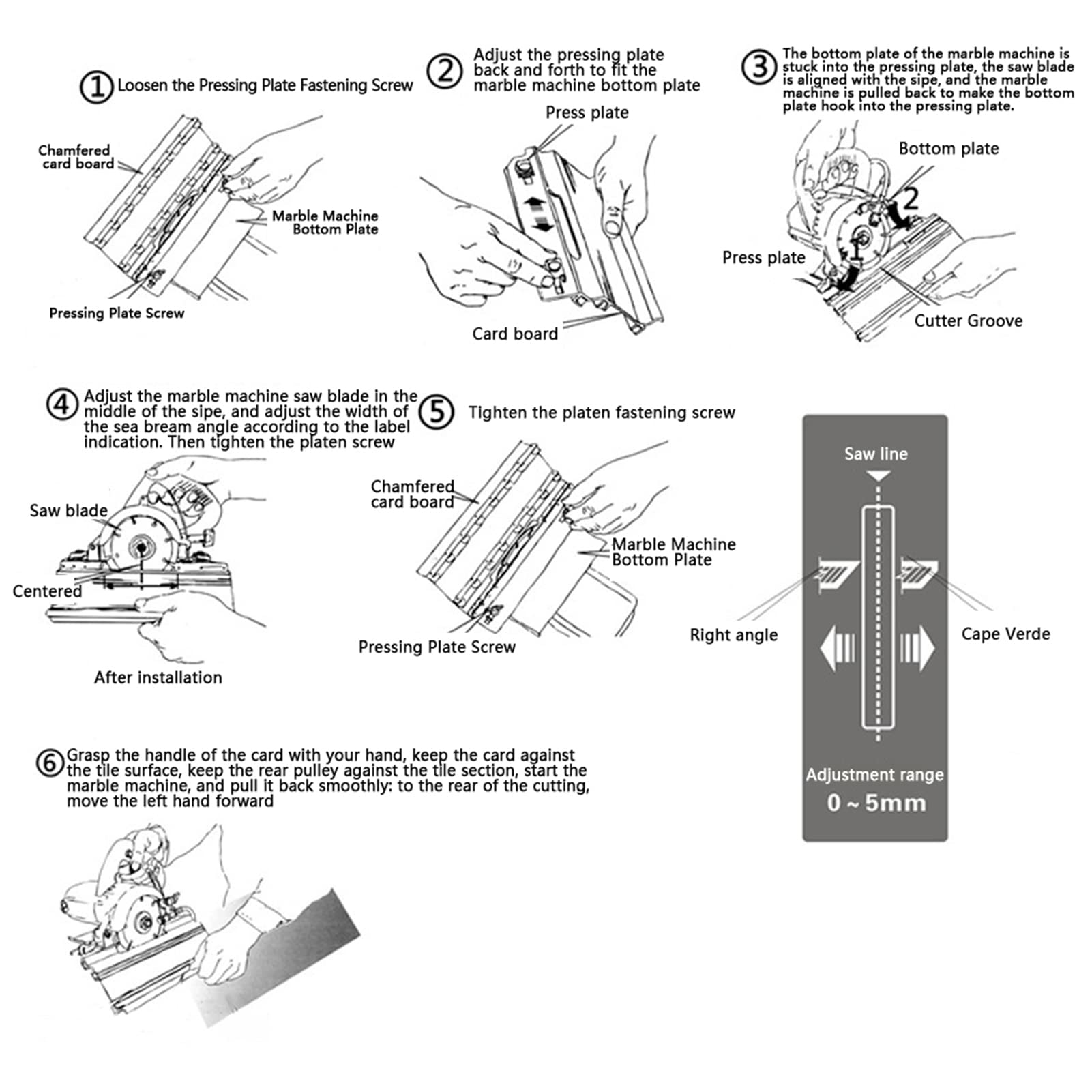 ① Loosen the Pressing Plate Fastening Screw

Chamfered card board

Marble Machine Bottom Plate

Pressing Plate Screw

② Adjust the pressing plate back and forth to fit the marble machine bottom plate

Press plate

Card board

③ The bottom plate of the marble machine is stuck into the pressing plate, the saw blade is aligned with the sipe, and the marble machine is pulled back to make the bottom plate hook into the pressing plate.

Bottom plate

2

1

Press plate

Cutter Groove

④ Adjust the marble machine saw blade in the middle of the sipe, and adjust the width of the sea bream angle according to the label indication. Then tighten the platen screw

Saw blade

Centered

After installation

⑤ Tighten the platen fastening screw

Chamfered card board

Marble Machine Bottom Plate

Pressing Plate Screw

Saw line

Right angle

Cape Verde

Adjustment range

0 ~ 5mm

⑥ Grasp the handle of the card with your hand, keep the card against the tile surface, keep the rear pulley against the tile section, start the marble machine, and pull it back smoothly: to the rear of the cutting, move the left hand forward