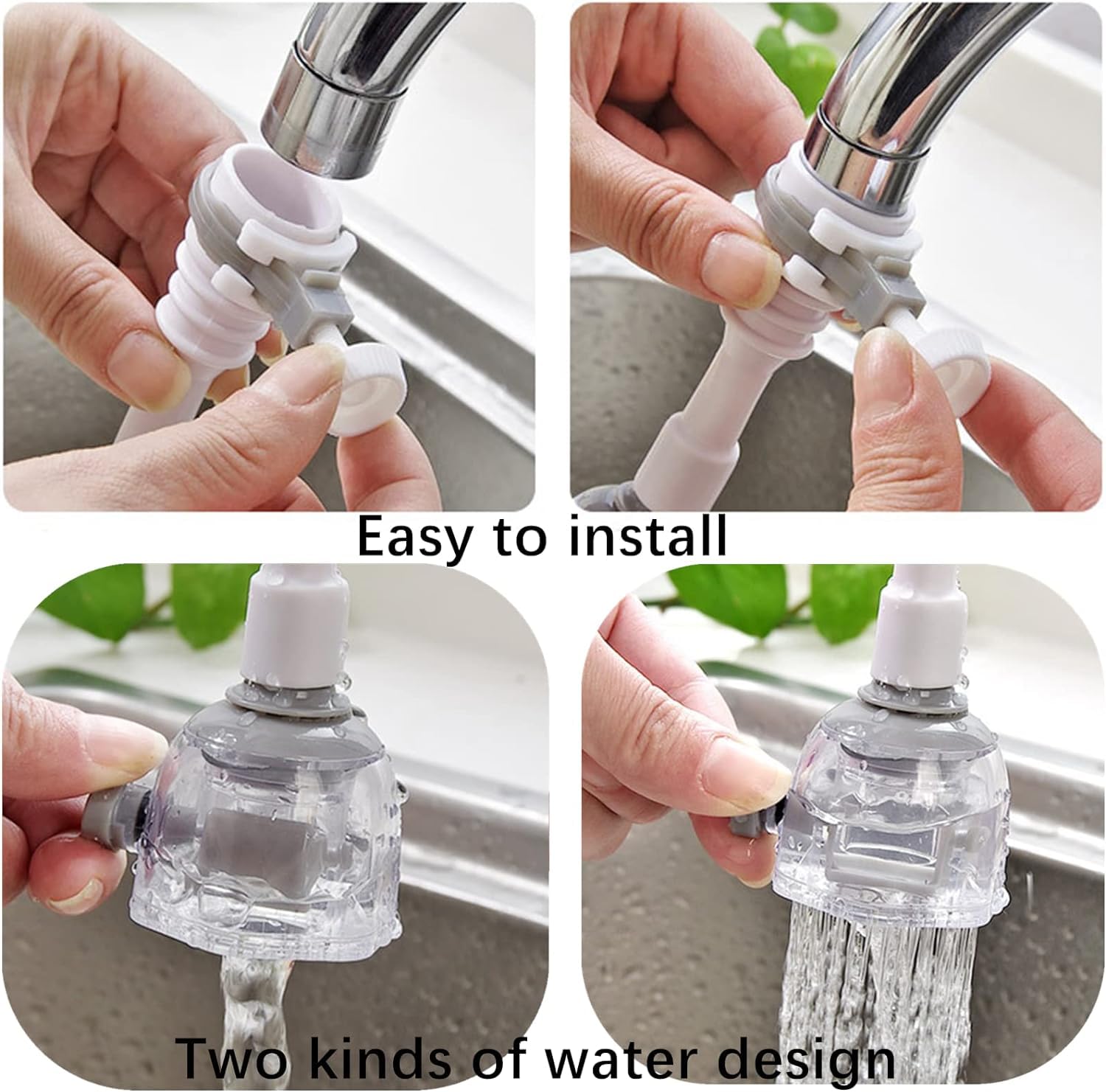 Easy to install

Two kinds of water design