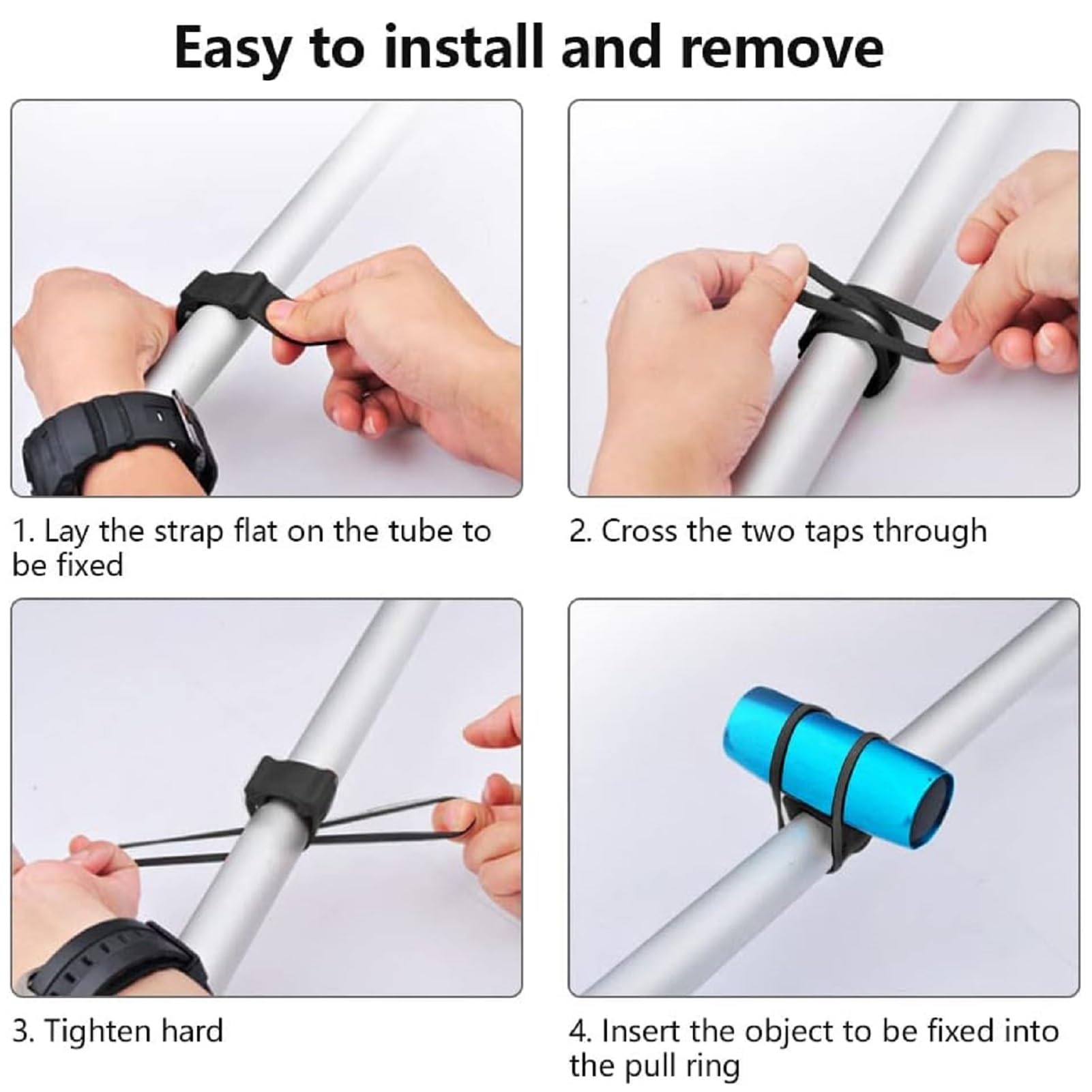 Easy to install and remove

1. Lay the strap flat on the tube to be fixed

2. Cross the two taps through

3. Tighten hard

4. Insert the object to be fixed into the pull ring