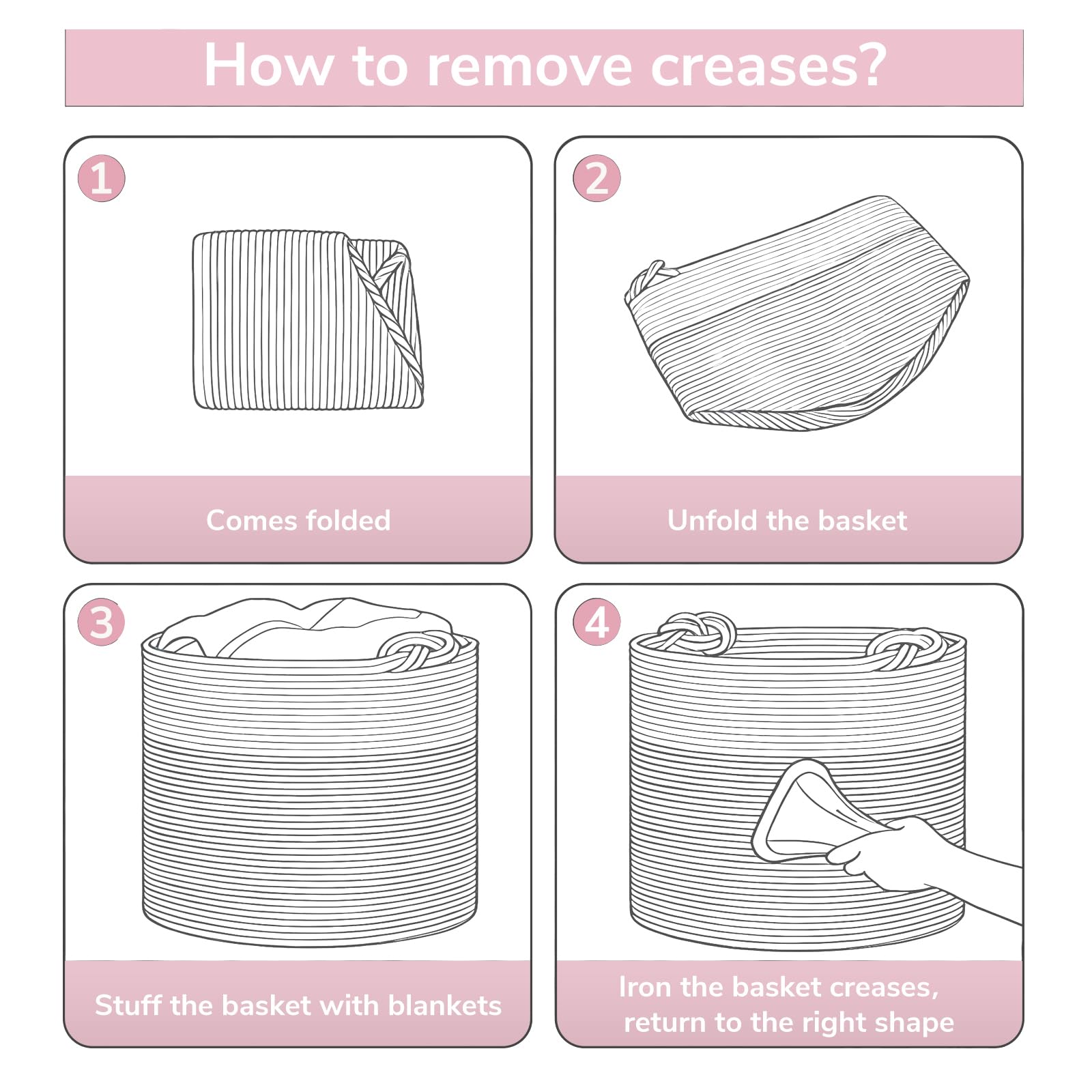 How to remove creases?

1

Comes folded

2

Unfold the basket

3

Stuff the basket with blankets

4

Iron the basket creases, return to the right shape