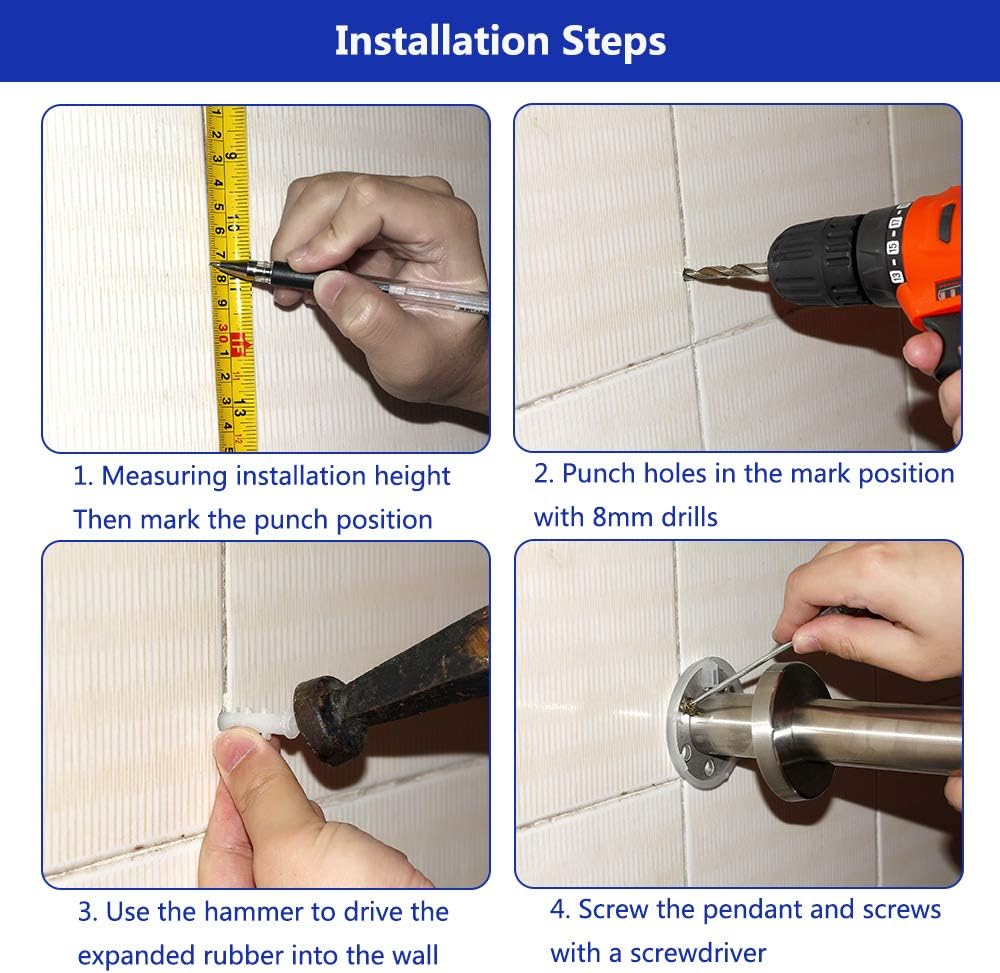 Installation Steps

1. Measuring installation height
Then mark the punch position

2. Punch holes in the mark position
with 8mm drills

3. Use the hammer to drive the
expanded rubber into the wall

4. Screw the pendant and screws
with a screwdriver