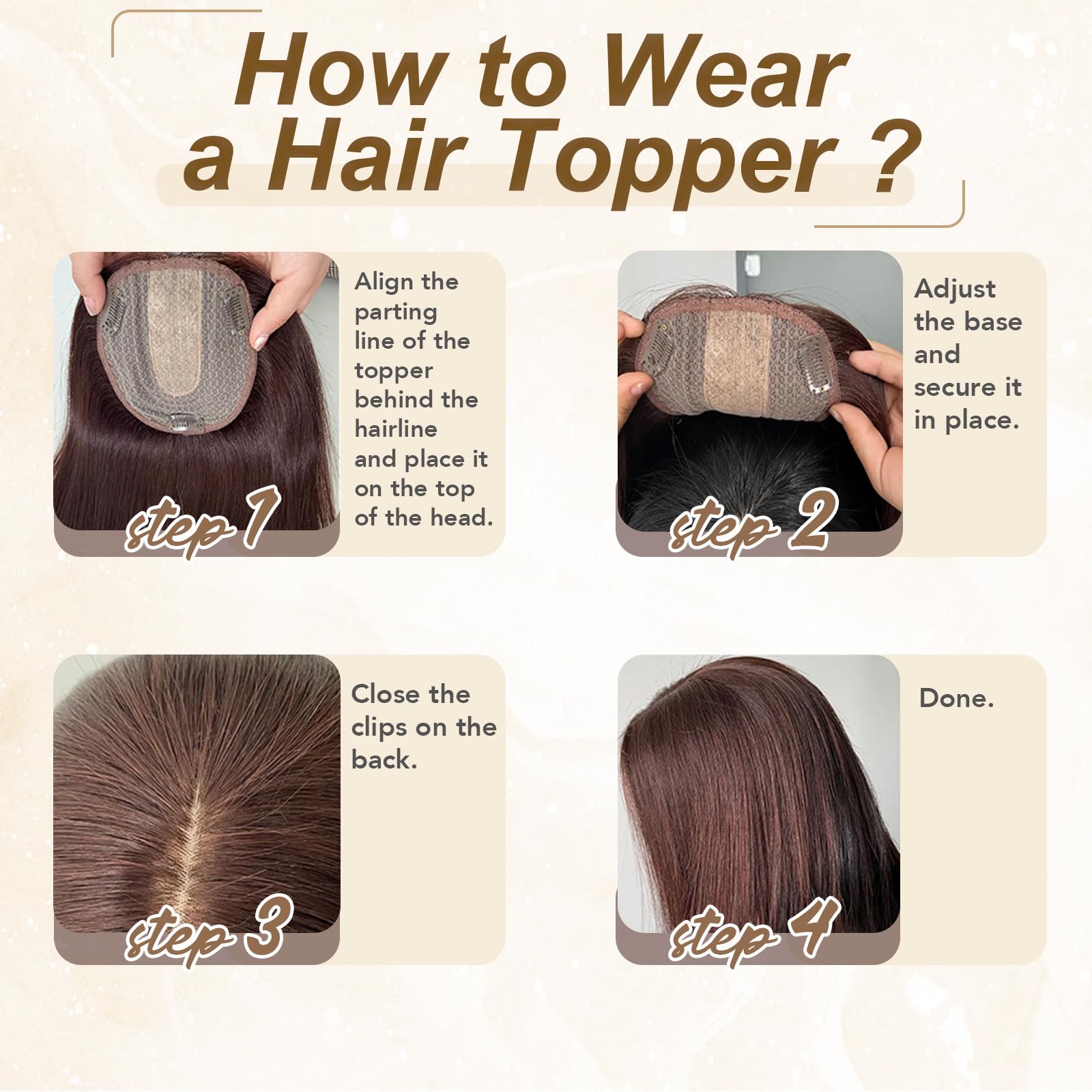 How to Wear a Hair Topper ?

step 1

Align the parting line of the topper behind the hairline and place it on the top of the head.

step 2

Adjust the base and secure it in place.

step 3

Close the clips on the back.

step 4

Done.