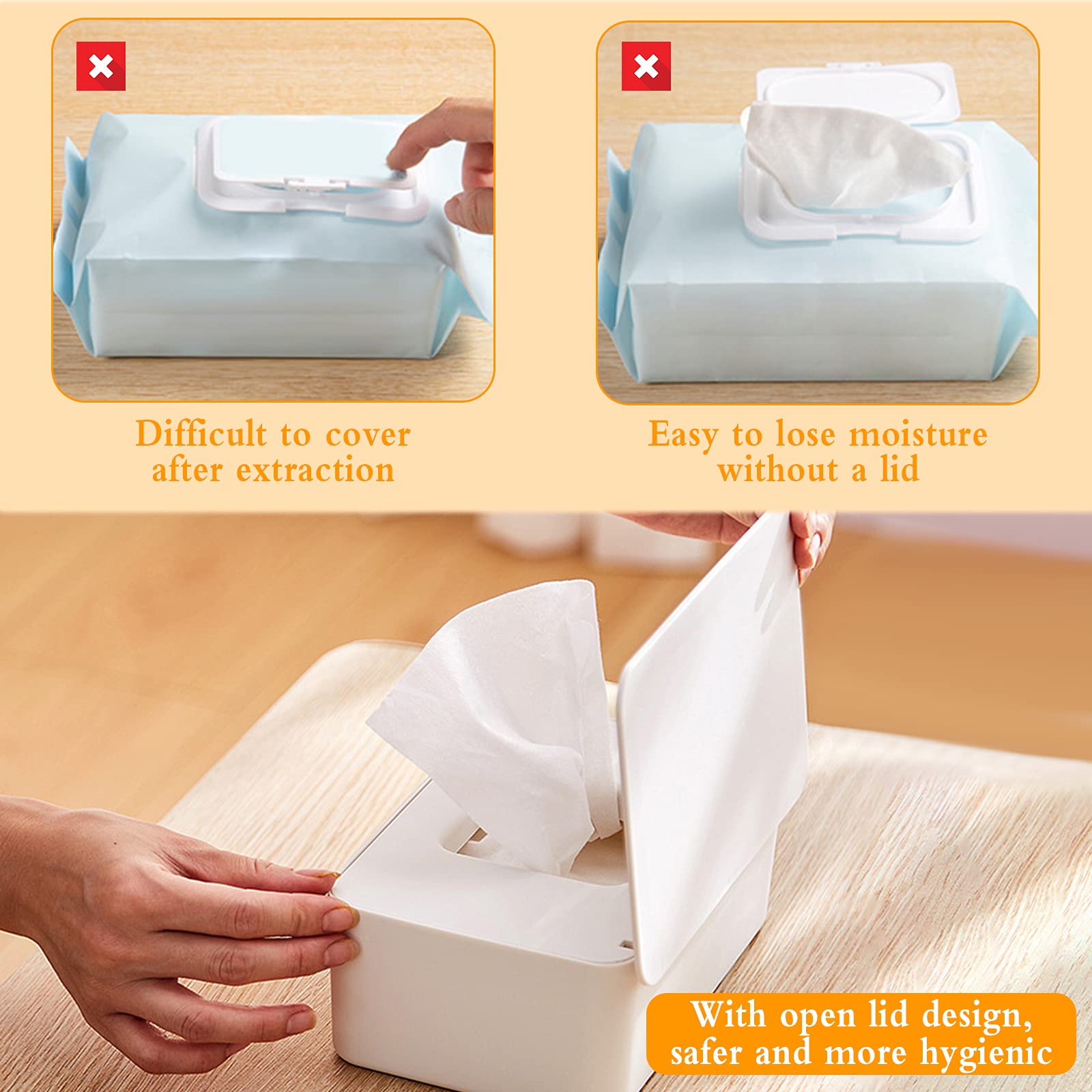 Difficult to cover after extraction

Easy to lose moisture without a lid

With open lid design, safer and more hygienic