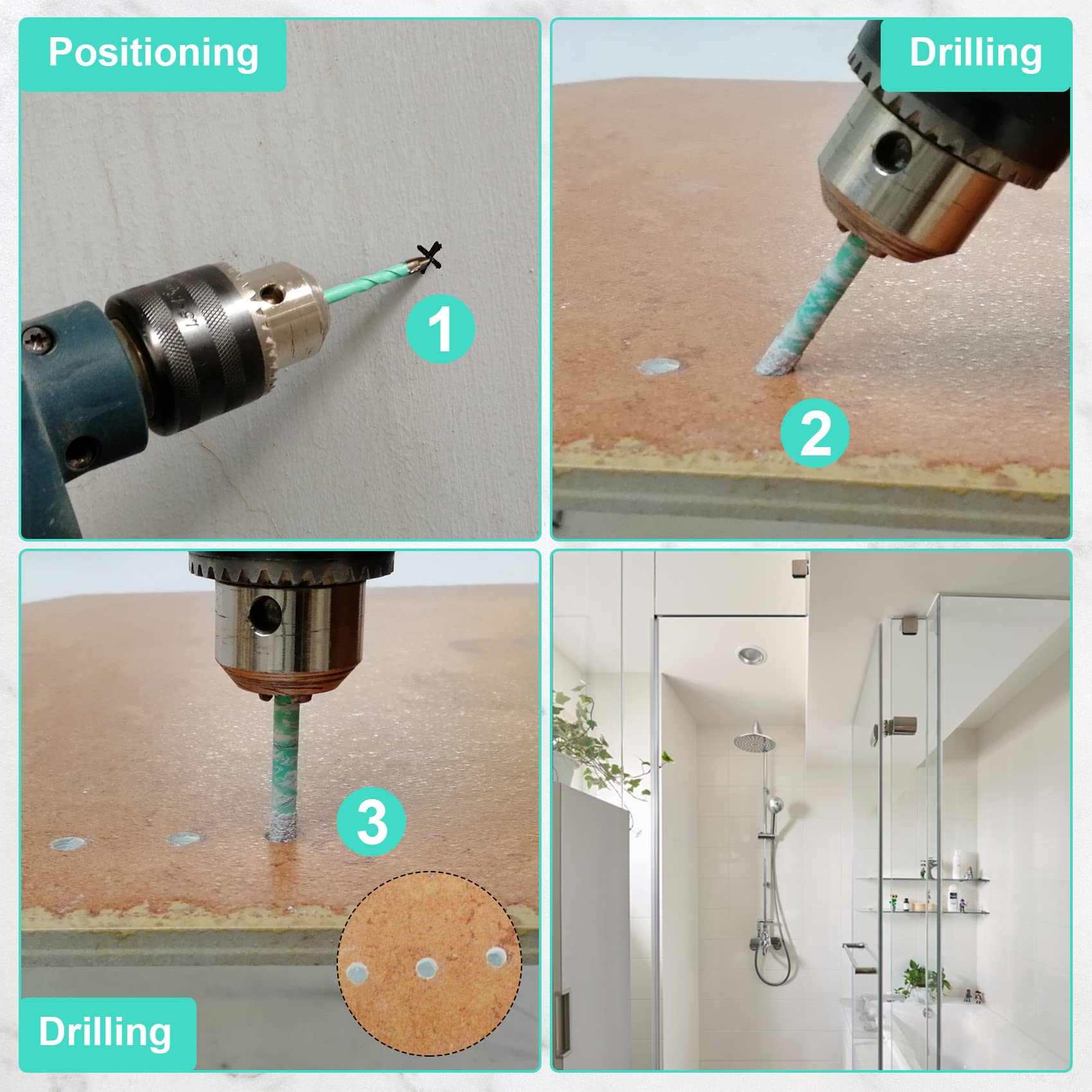 Positioning

1

Drilling

2

3

Drilling