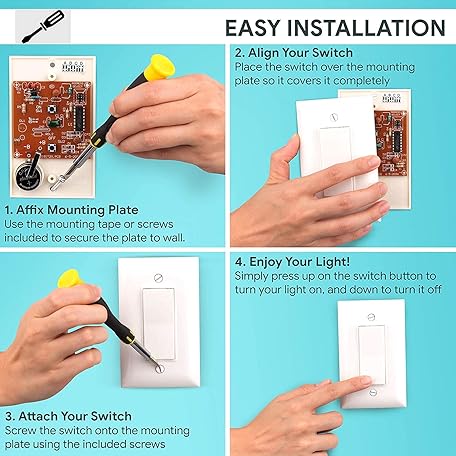 EASY INSTALLATION

1. Affix Mounting Plate
Use the mounting tape or screws included to secure the plate to wall.

2. Align Your Switch
Place the switch over the mounting plate so it covers it completely

3. Attach Your Switch
Screw the switch onto the mounting plate using the included screws

4. Enjoy Your Light!
Simply press up on the switch button to turn your light on, and down to turn it off