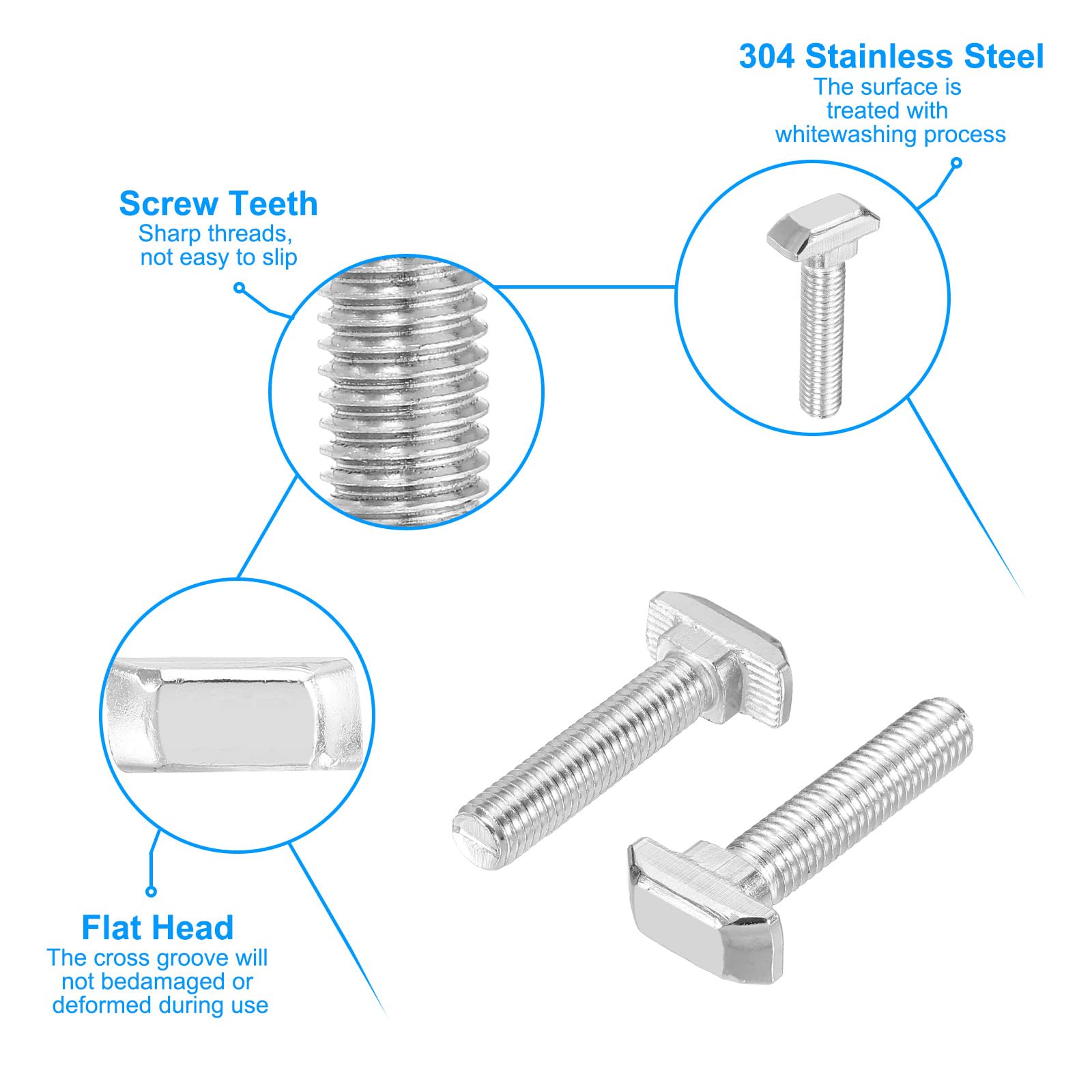 304 Stainless Steel
The surface is treated with whitewashing process

Screw Teeth
Sharp threads, not easy to slip

Flat Head
The cross groove will not bedamaged or deformed during use