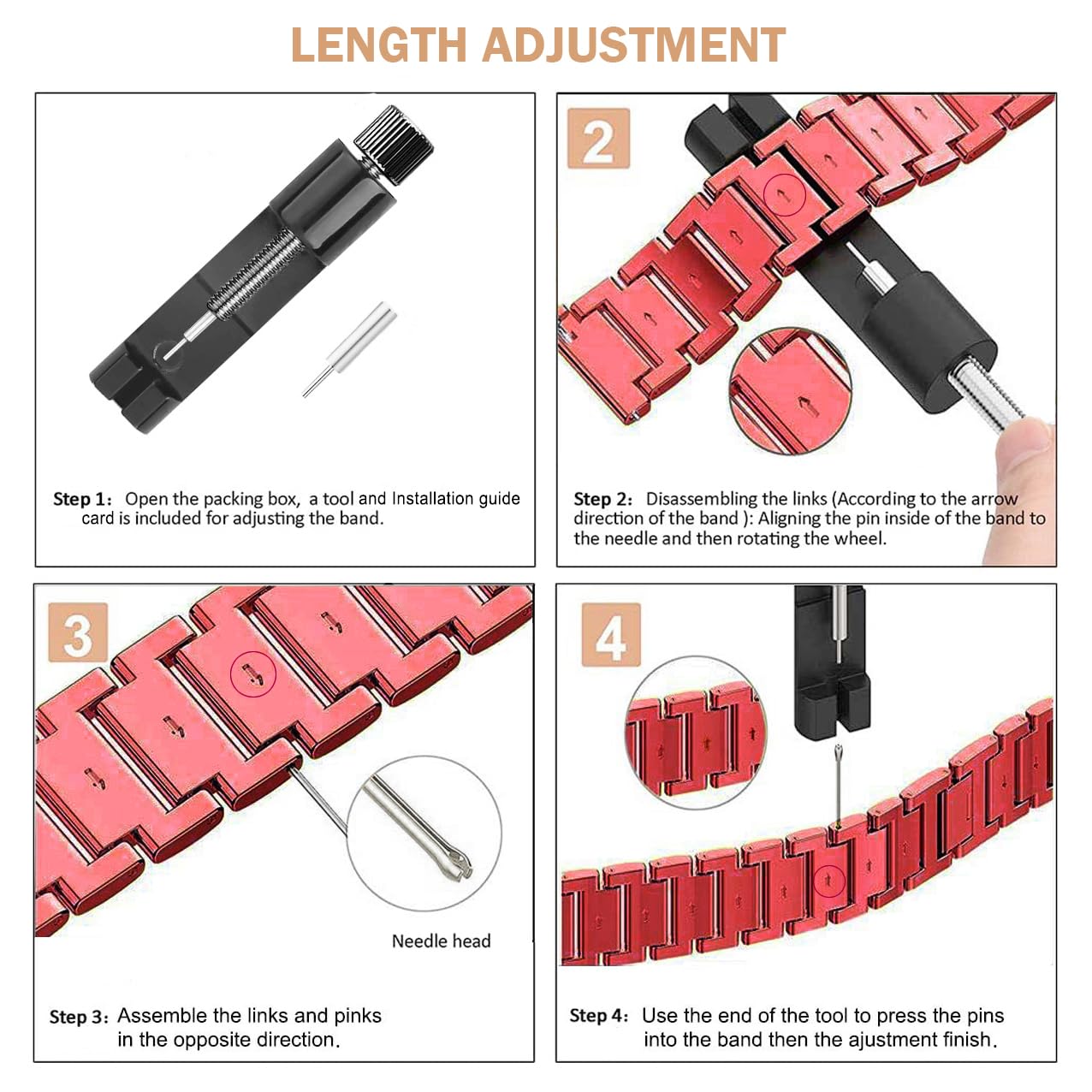 LENGTH ADJUSTMENT

Step 1: Open the packing box, a tool and Installation guide card is included for adjusting the band.

2

Step 2: Disassembling the links (According to the arrow direction of the band ): Aligning the pin inside of the band to the needle and then rotating the wheel.

3

Needle head

Step 3: Assemble the links and pinks in the opposite direction.

4

Step 4: Use the end of the tool to press the pins into the band then the ajustment finish.