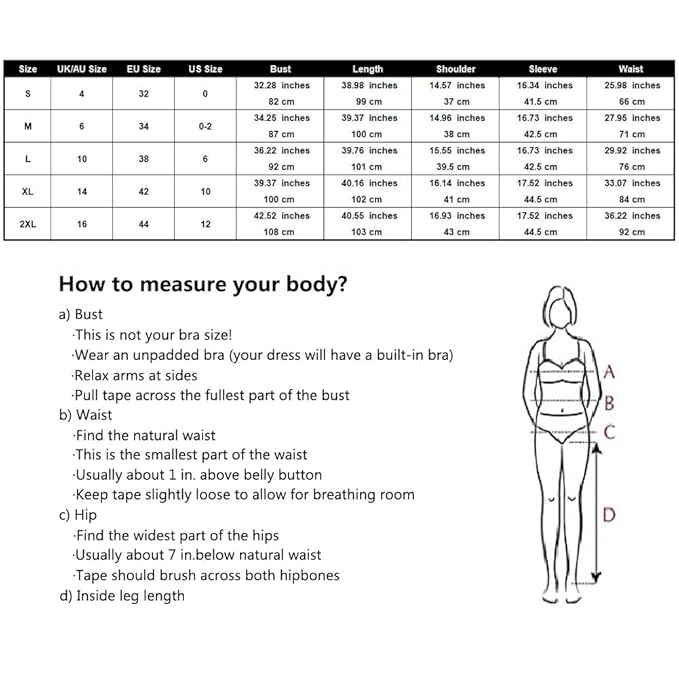 | Size | UK/AU Size | EU Size | US Size | Bust | Length | Shoulder | Sleeve | Waist |
|---|---|---|---|---|---|---|---|---|
| S | 4 | 32 | 0 | 32.28 inches 82 cm | 38.98 inches 99 cm | 14.57 inches 37 cm | 16.34 inches 41.5 cm | 25.98 inches 66 cm |
| M | 6 | 34 | 0-2 | 34.25 inches 87 cm | 39.37 inches 100 cm | 14.96 inches 38 cm | 16.73 inches 42.5 cm | 27.95 inches 71 cm |
| L | 10 | 38 | 6 | 36.22 inches 92 cm | 39.76 inches 101 cm | 15.55 inches 39.5 cm | 16.73 inches 42.5 cm | 29.92 inches 76 cm |
| XL | 14 | 42 | 10 | 39.37 inches 100 cm | 40.16 inches 102 cm | 16.14 inches 41 cm | 17.52 inches 44.5 cm | 33.07 inches 84 cm |
| 2XL | 16 | 44 | 12 | 42.52 inches 108 cm | 40.55 inches 103 cm | 16.93 inches 43 cm | 17.52 inches 44.5 cm | 36.22 inches 92 cm |

How to measure your body?

a) Bust
·This is not your bra size!
·Wear an unpadded bra (your dress will have a built-in bra)
·Relax arms at sides
·Pull tape across the fullest part of the bust
b) Waist
·Find the natural waist
·This is the smallest part of the waist
·Usually about 1 in. above belly button
·Keep tape slightly loose to allow for breathing room
c) Hip
·Find the widest part of the hips
·Usually about 7 in.below natural waist
·Tape should brush across both hipbones
d) Inside leg length

A
B
C
D