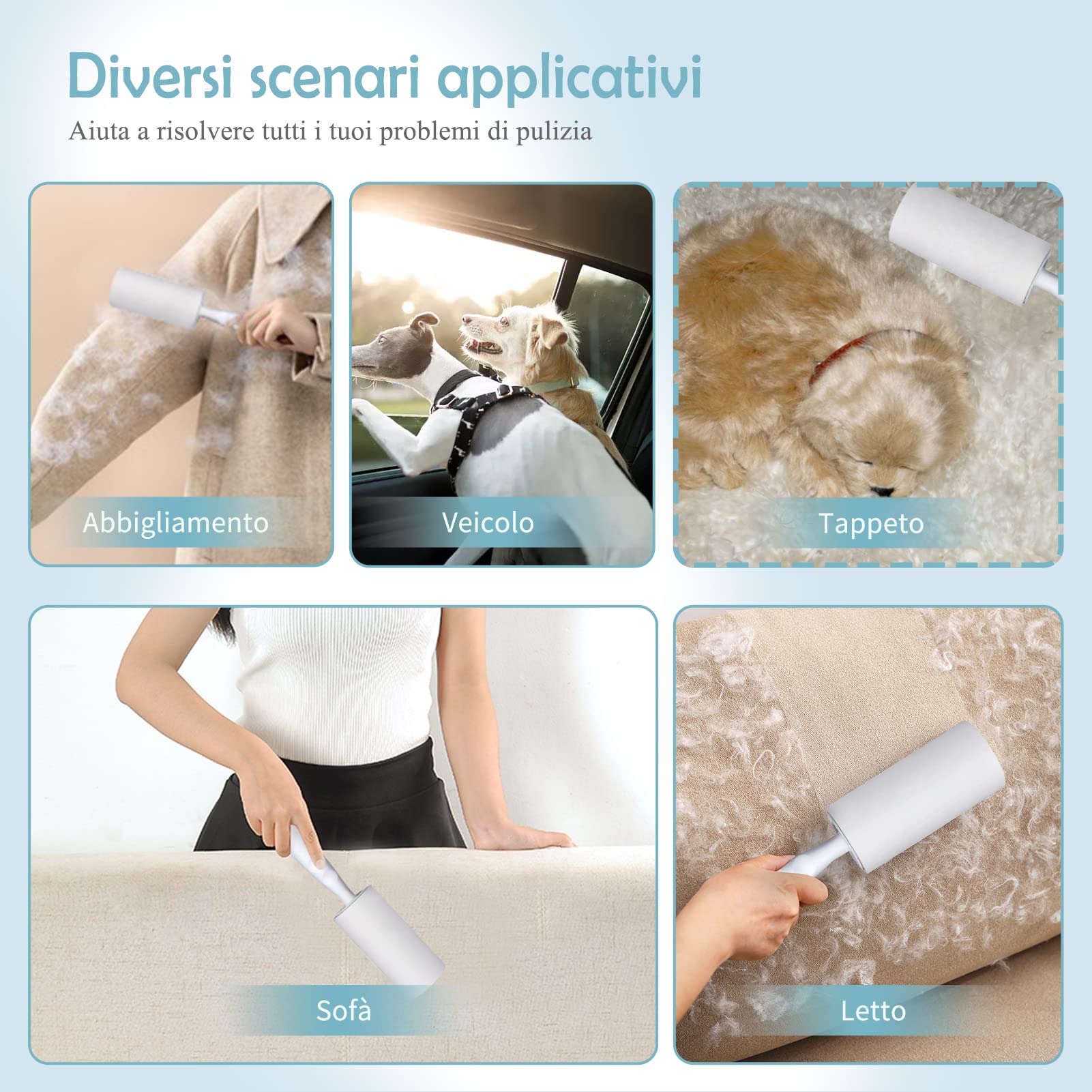 Diversi scenari applicativi

Aiuta a risolvere tutti i tuoi problemi di pulizia

Abbigliamento

Veicolo

Tappeto

Sofà

Letto