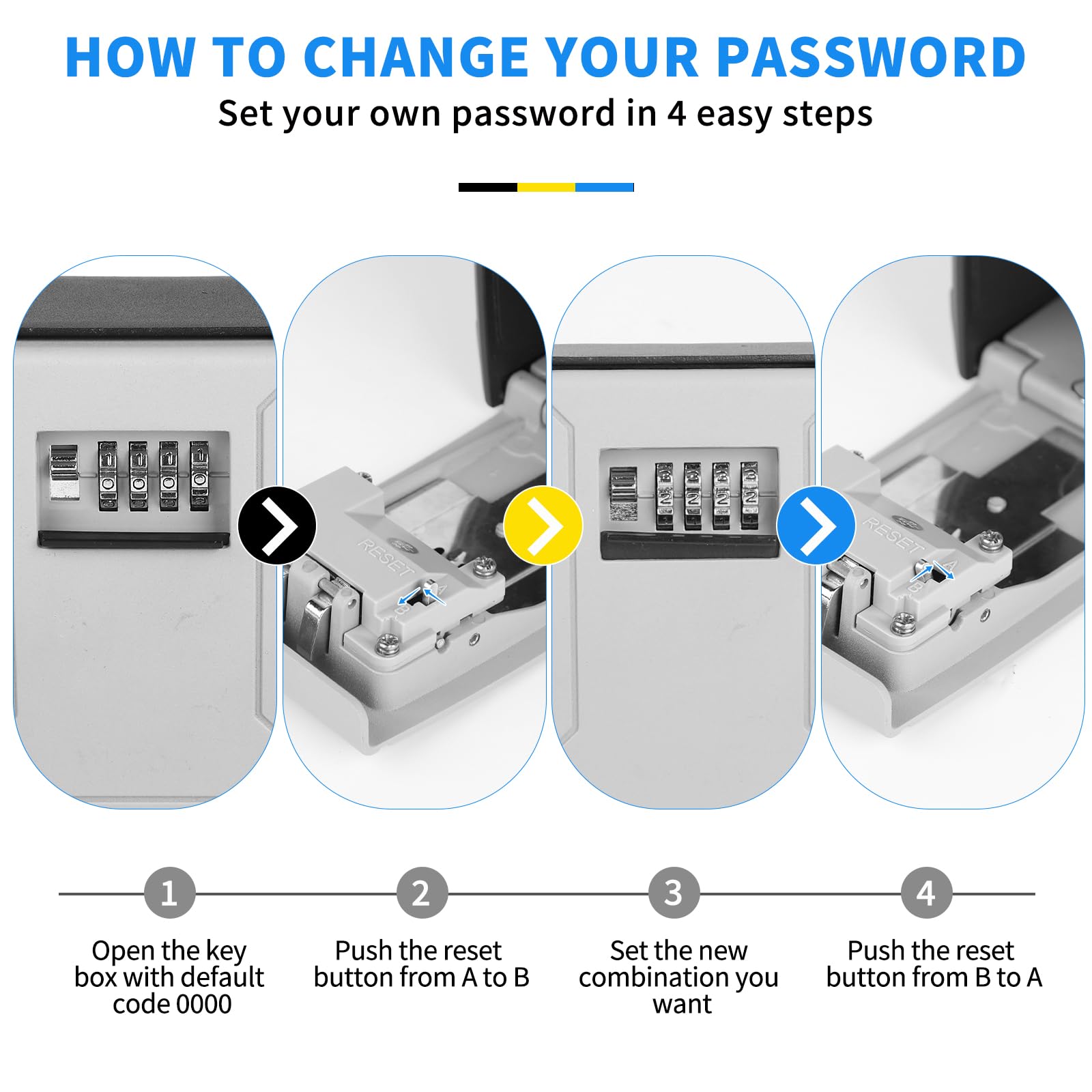 HOW TO CHANGE YOUR PASSWORD
Set your own password in 4 easy steps

RESET
A
B

RESET
A
B

1
Open the key box with default code 0000

2
Push the reset button from A to B

3
Set the new combination you want

4
Push the reset button from B to A