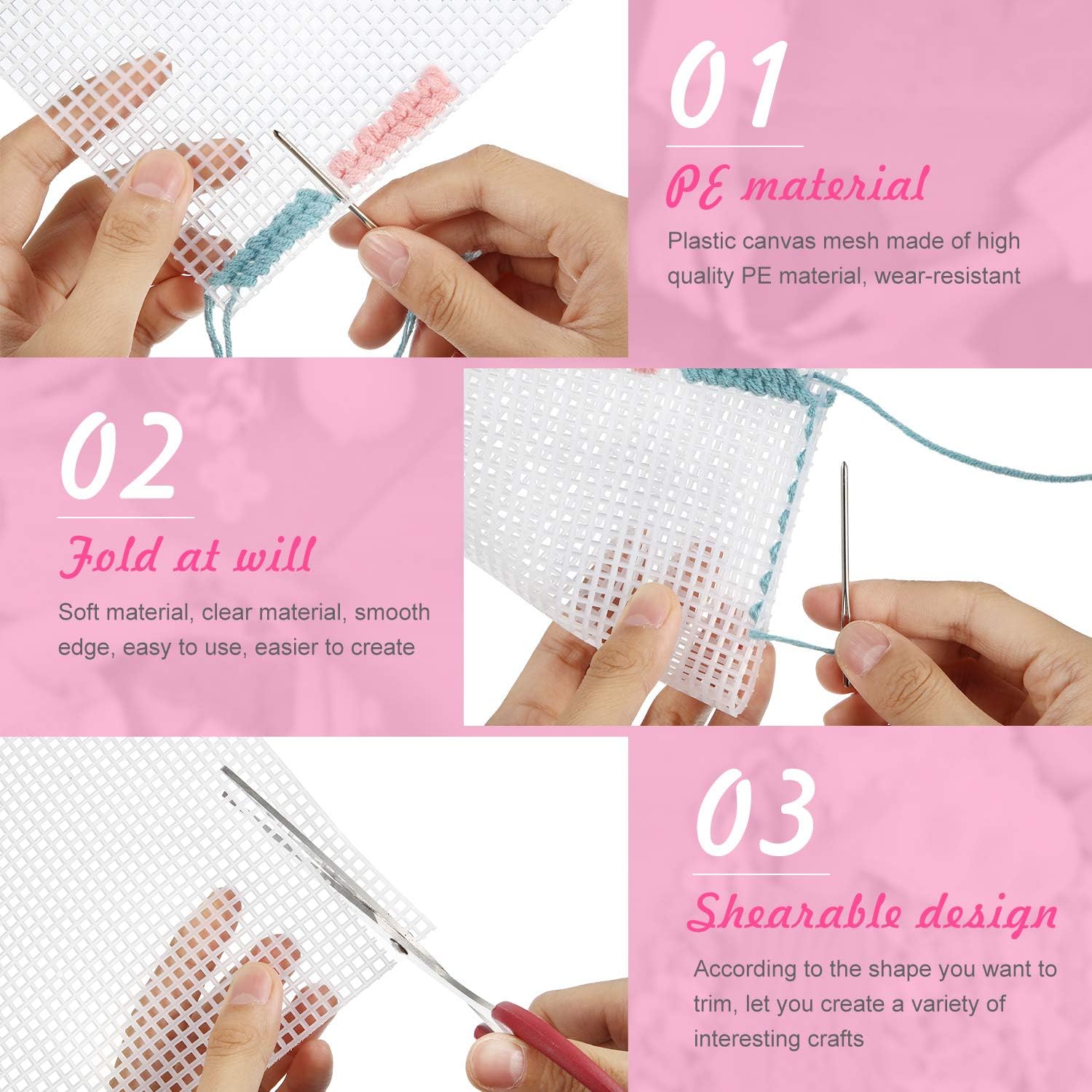 01

PE material

Plastic canvas mesh made of high quality PE material, wear-resistant

02

Fold at will

Soft material, clear material, smooth edge, easy to use, easier to create

03

Shearable design

According to the shape you want to trim, let you create a variety of interesting crafts