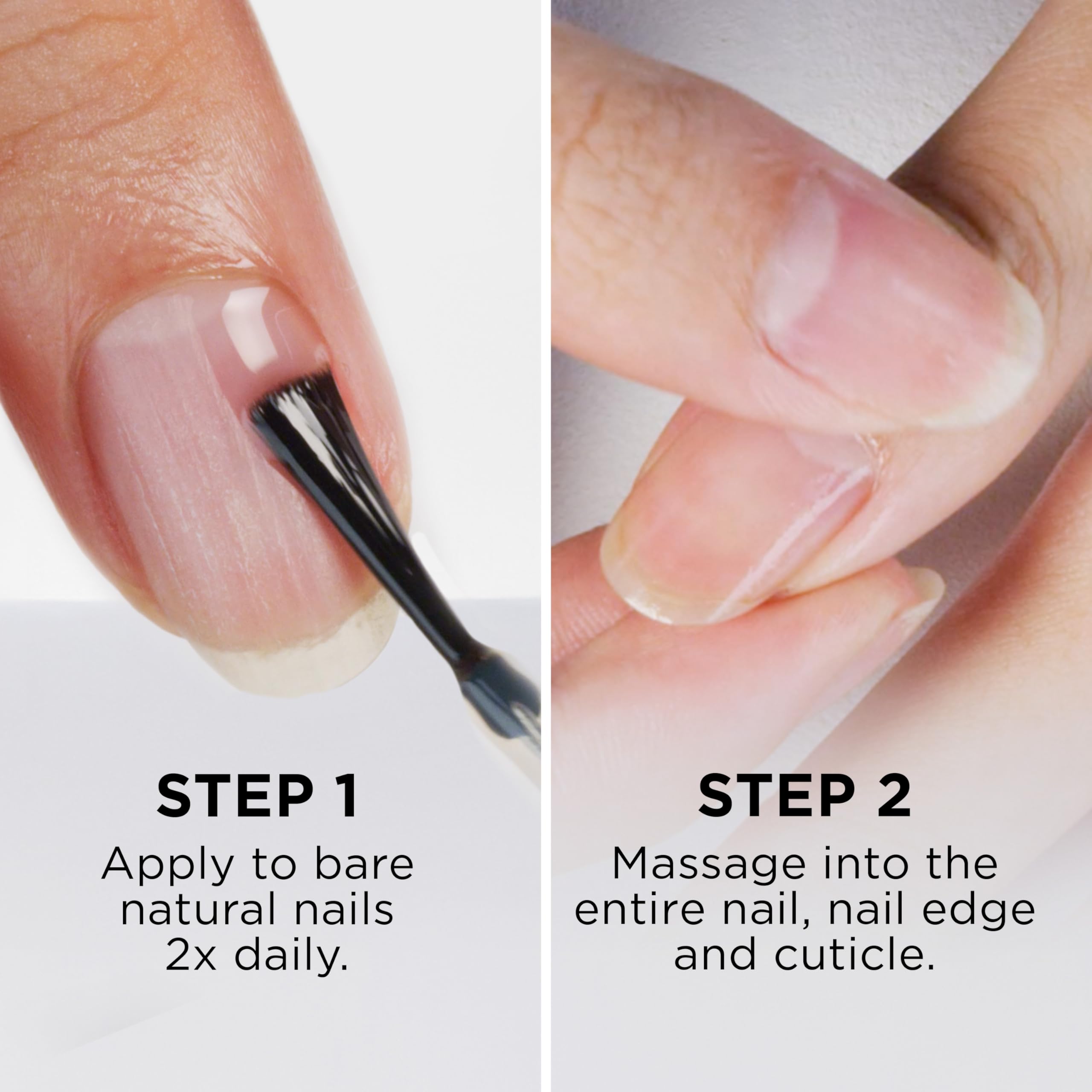 STEP 1
Apply to bare natural nails 2x daily.

STEP 2
Massage into the entire nail, nail edge and cuticle.