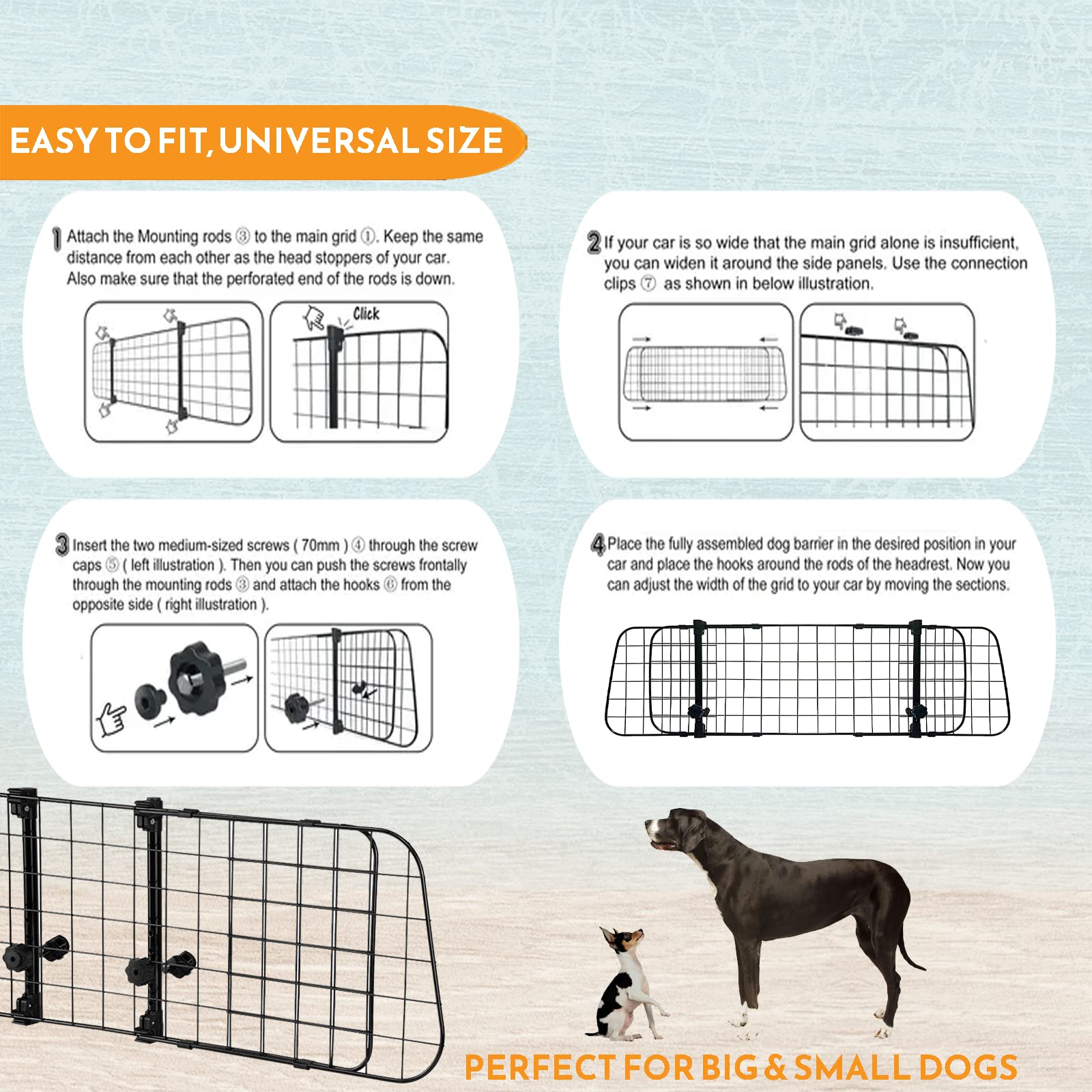 EASY TO FIT, UNIVERSAL SIZE

1 Attach the Mounting rods ③ to the main grid ①. Keep the same distance from each other as the head stoppers of your car. Also make sure that the perforated end of the rods is down.

Click

2 If your car is so wide that the main grid alone is insufficient, you can widen it around the side panels. Use the connection clips ⑦ as shown in below illustration.

3 Insert the two medium-sized screws ( 70mm ) ④ through the screw caps ⑤ ( left illustration ). Then you can push the screws frontally through the mounting rods ③ and attach the hooks ⑥ from the opposite side ( right illustration ).

4 Place the fully assembled dog barrier in the desired position in your car and place the hooks around the rods of the headrest. Now you can adjust the width of the grid to your car by moving the sections.

PERFECT FOR BIG & SMALL DOGS