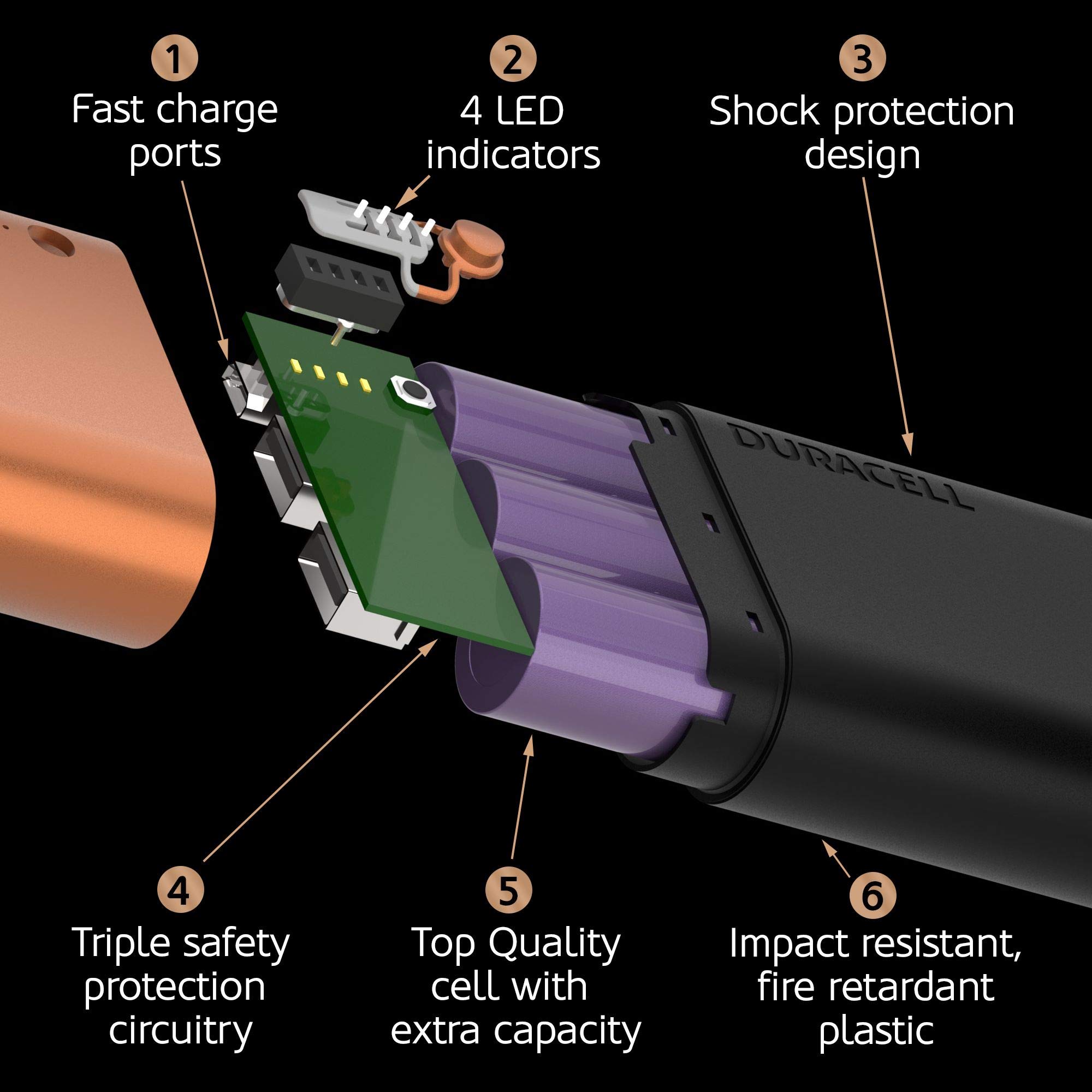 1
Fast charge ports

2
4 LED indicators

3
Shock protection design

DURACELL

4
Triple safety protection circuitry

5
Top Quality cell with extra capacity

6
Impact resistant, fire retardant plastic