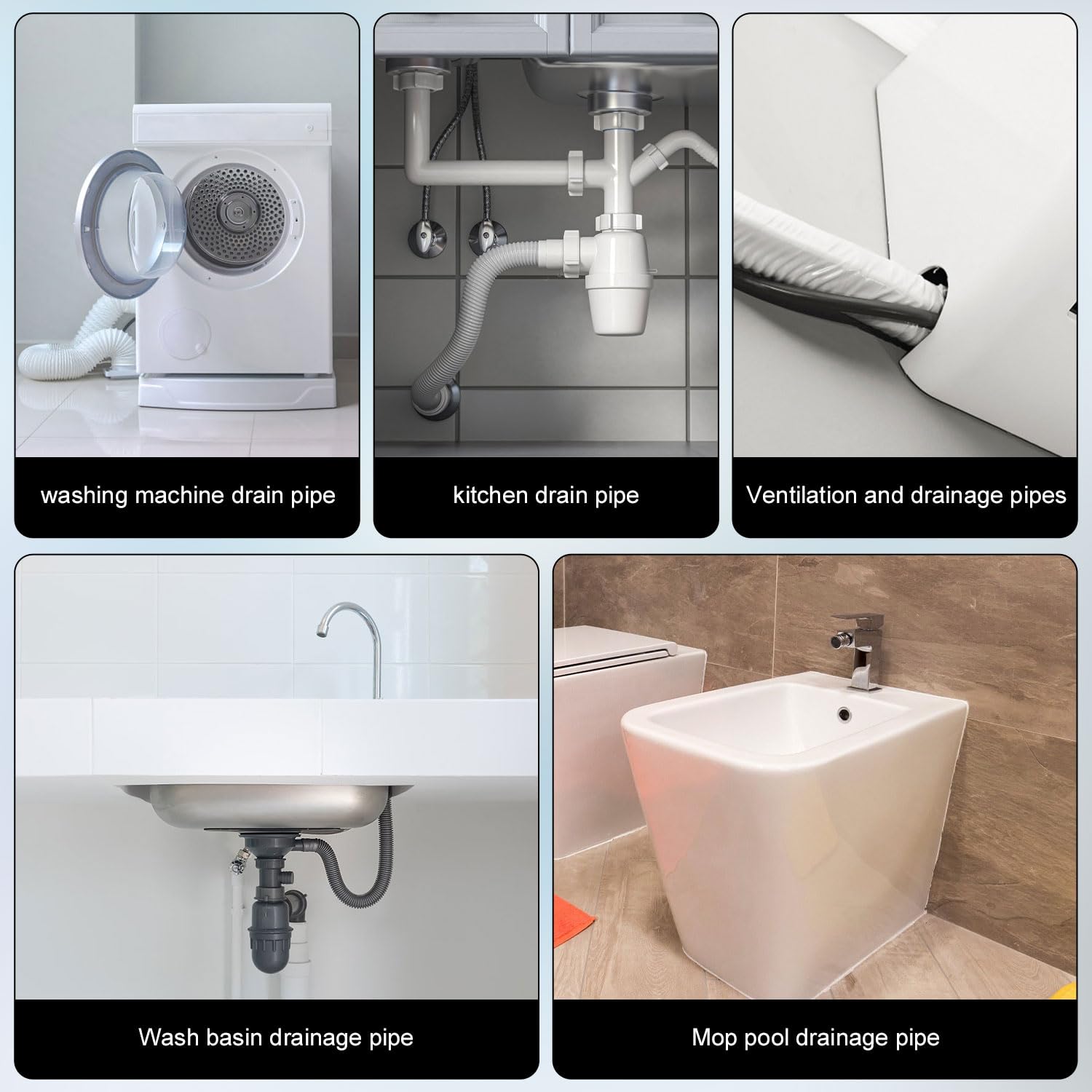 washing machine drain pipe

kitchen drain pipe

Ventilation and drainage pipes

Wash basin drainage pipe

Mop pool drainage pipe