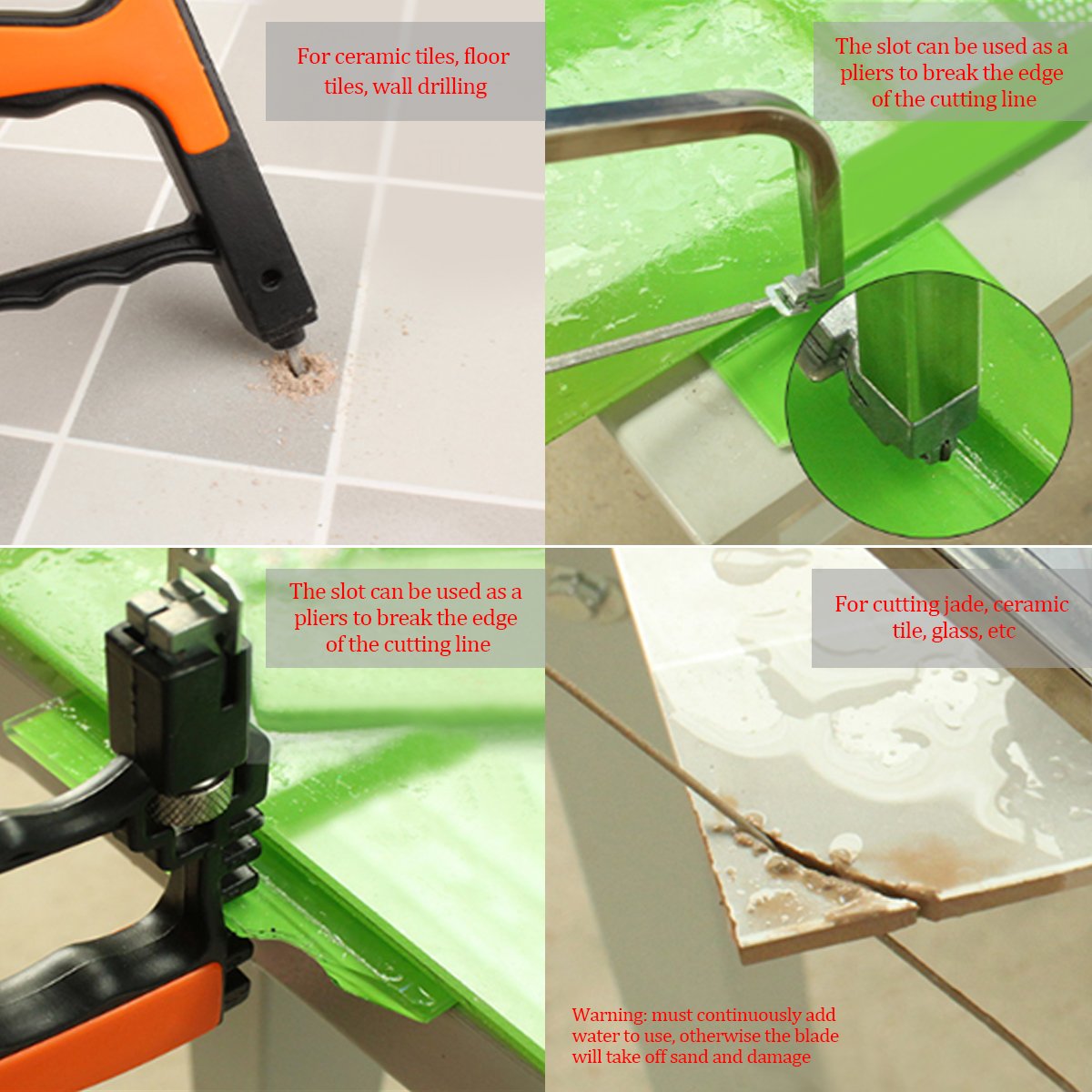 For ceramic tiles, floor tiles, wall drilling

The slot can be used as a pliers to break the edge of the cutting line

The slot can be used as a pliers to break the edge of the cutting line

For cutting jade, ceramic tile, glass, etc

Warning: must continuously add water to use, otherwise the blade will take off sand and damage