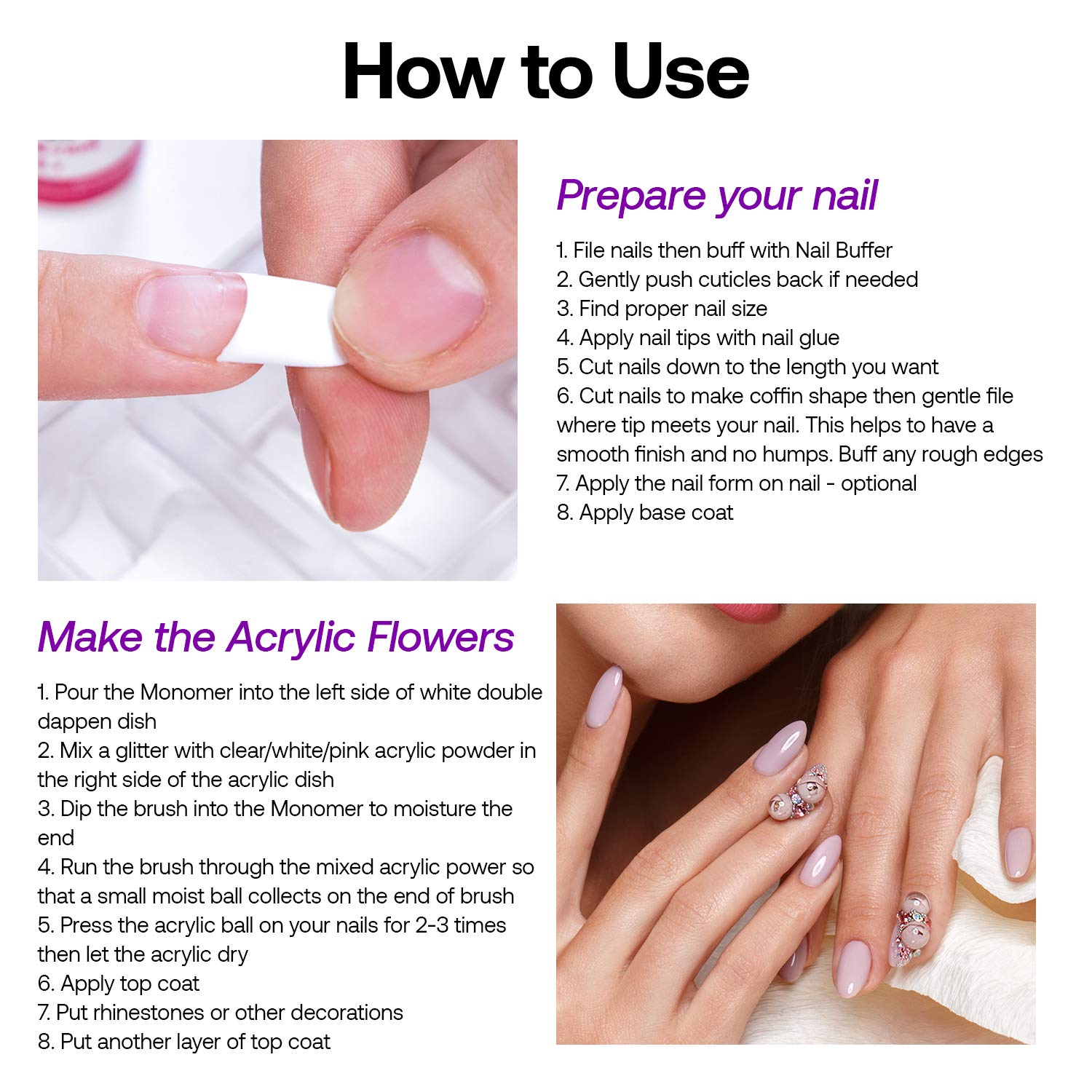 How to Use

Prepare your nail

1. File nails then buff with Nail Buffer
2. Gently push cuticles back if needed
3. Find proper nail size
4. Apply nail tips with nail glue
5. Cut nails down to the length you want
6. Cut nails to make coffin shape then gentle file where tip meets your nail. This helps to have a smooth finish and no humps. Buff any rough edges
7. Apply the nail form on nail - optional
8. Apply base coat

Make the Acrylic Flowers

1. Pour the Monomer into the left side of white double dappen dish
2. Mix a glitter with clear/white/pink acrylic powder in the right side of the acrylic dish
3. Dip the brush into the Monomer to moisture the end
4. Run the brush through the mixed acrylic power so that a small moist ball collects on the end of brush
5. Press the acrylic ball on your nails for 2-3 times then let the acrylic dry
6. Apply top coat
7. Put rhinestones or other decorations
8. Put another layer of top coat