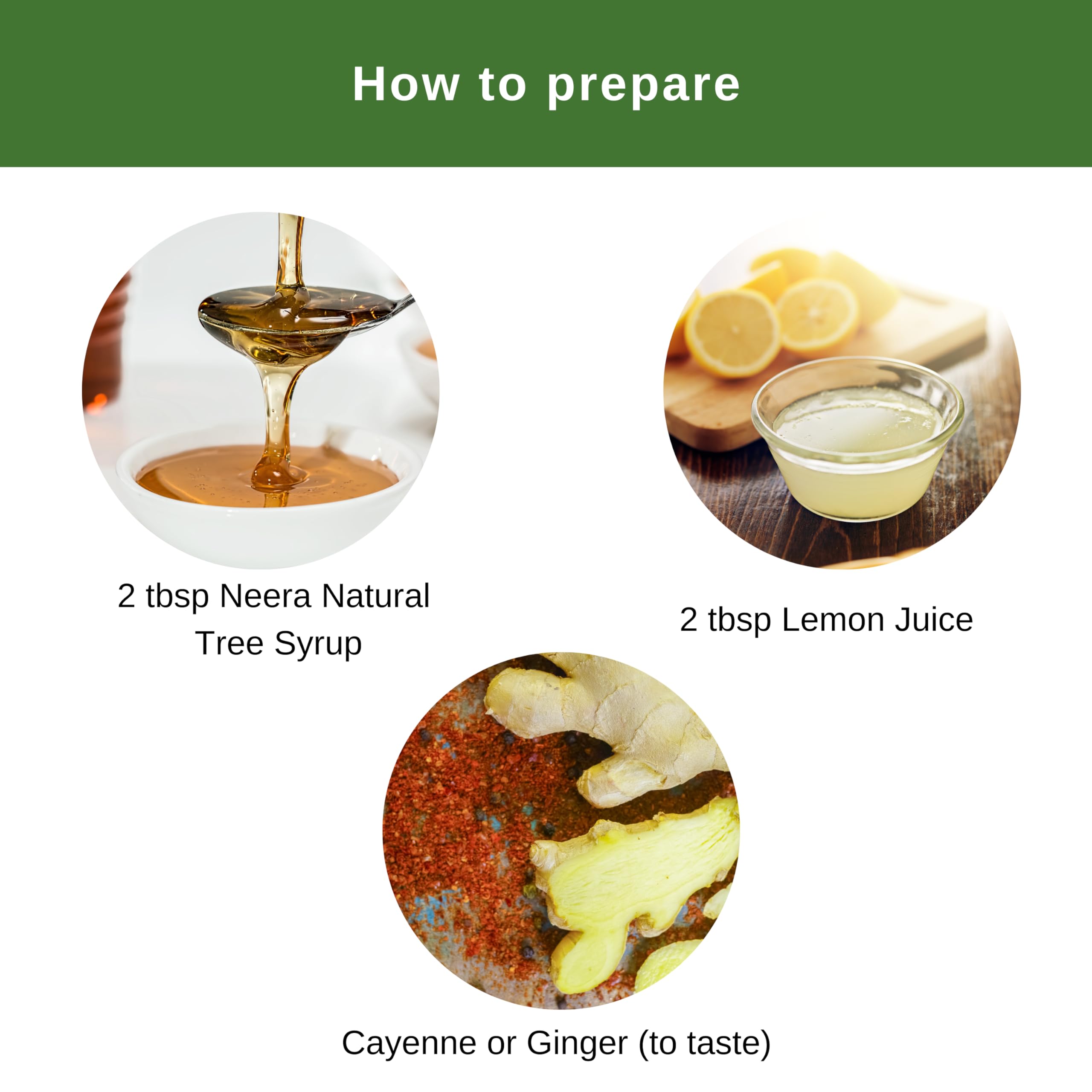 How to prepare

2 tbsp Neera Natural Tree Syrup

2 tbsp Lemon Juice

Cayenne or Ginger (to taste)