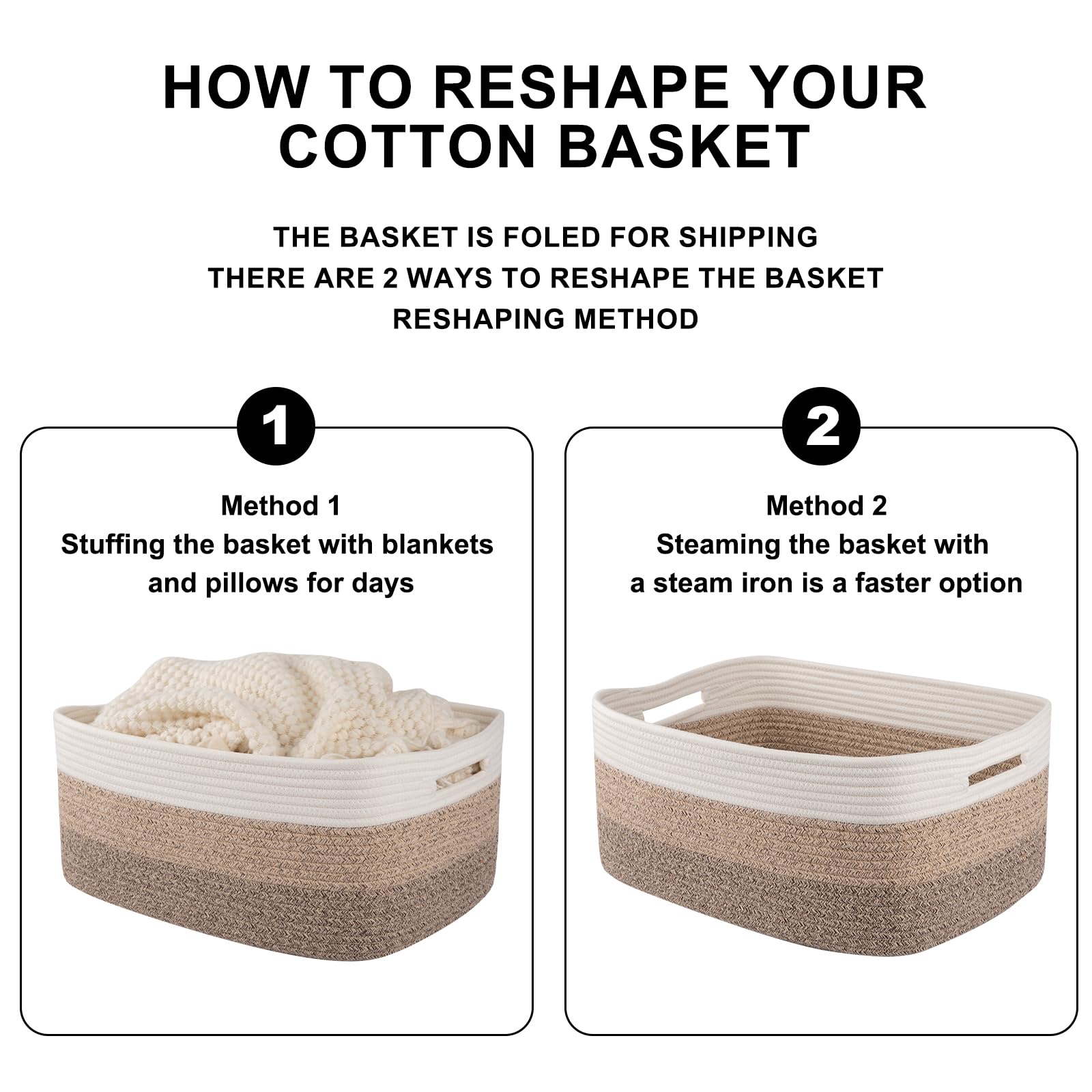 HOW TO RESHAPE YOUR COTTON BASKET

THE BASKET IS FOLED FOR SHIPPING
THERE ARE 2 WAYS TO RESHAPE THE BASKET
RESHAPING METHOD

1

Method 1
Stuffing the basket with blankets and pillows for days

2

Method 2
Steaming the basket with a steam iron is a faster option