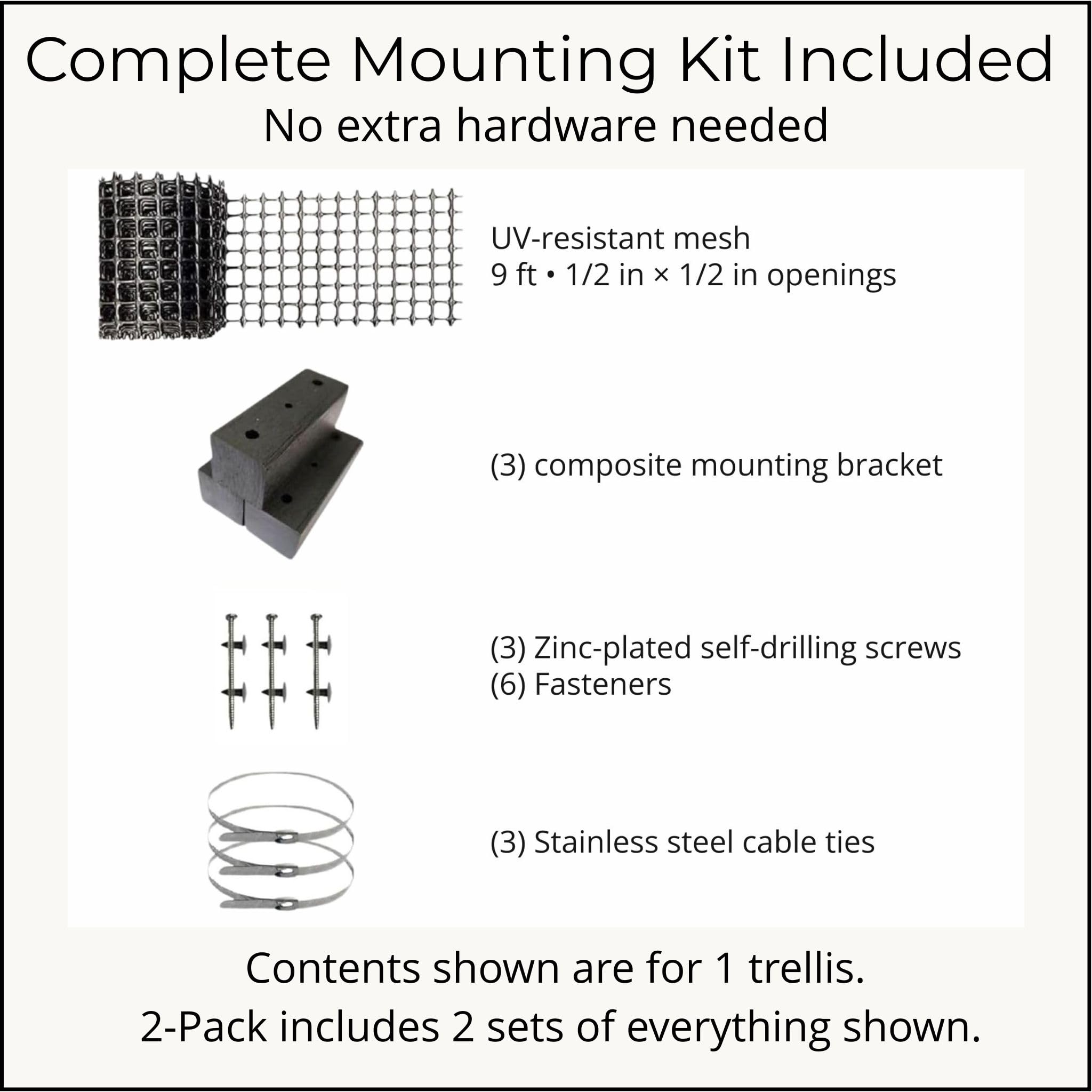 Complete Mounting Kit Included
No extra hardware needed

UV-resistant mesh
9 ft • 1/2 in × 1/2 in openings

(3) composite mounting bracket

(3) Zinc-plated self-drilling screws
(6) Fasteners

(3) Stainless steel cable ties

Contents shown are for 1 trellis.
2-Pack includes 2 sets of everything shown.