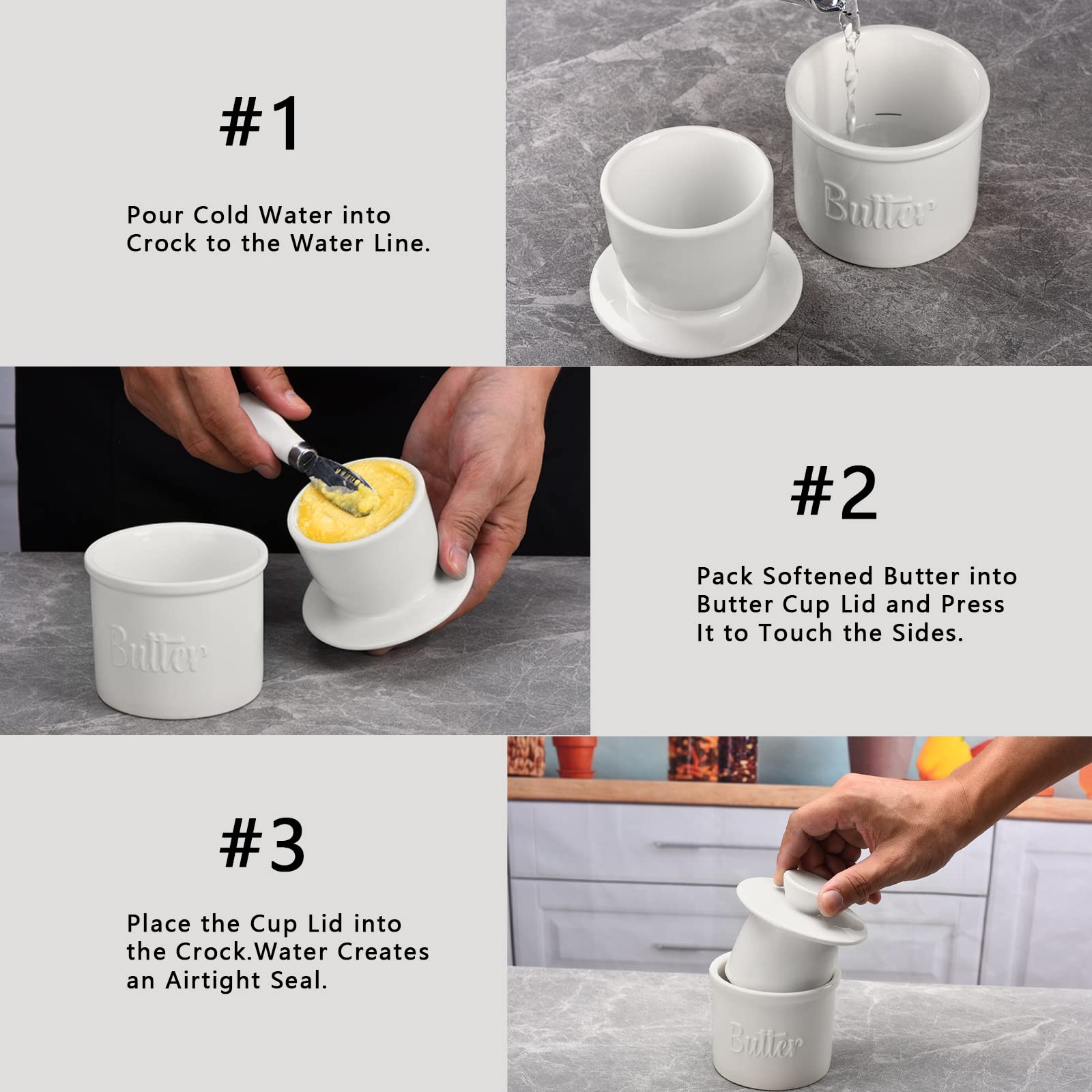 #1

Pour Cold Water into Crock to the Water Line.

Butter

Butter

#2

Pack Softened Butter into Butter Cup Lid and Press It to Touch the Sides.

#3

Place the Cup Lid into the Crock.Water Creates an Airtight Seal.

Butter