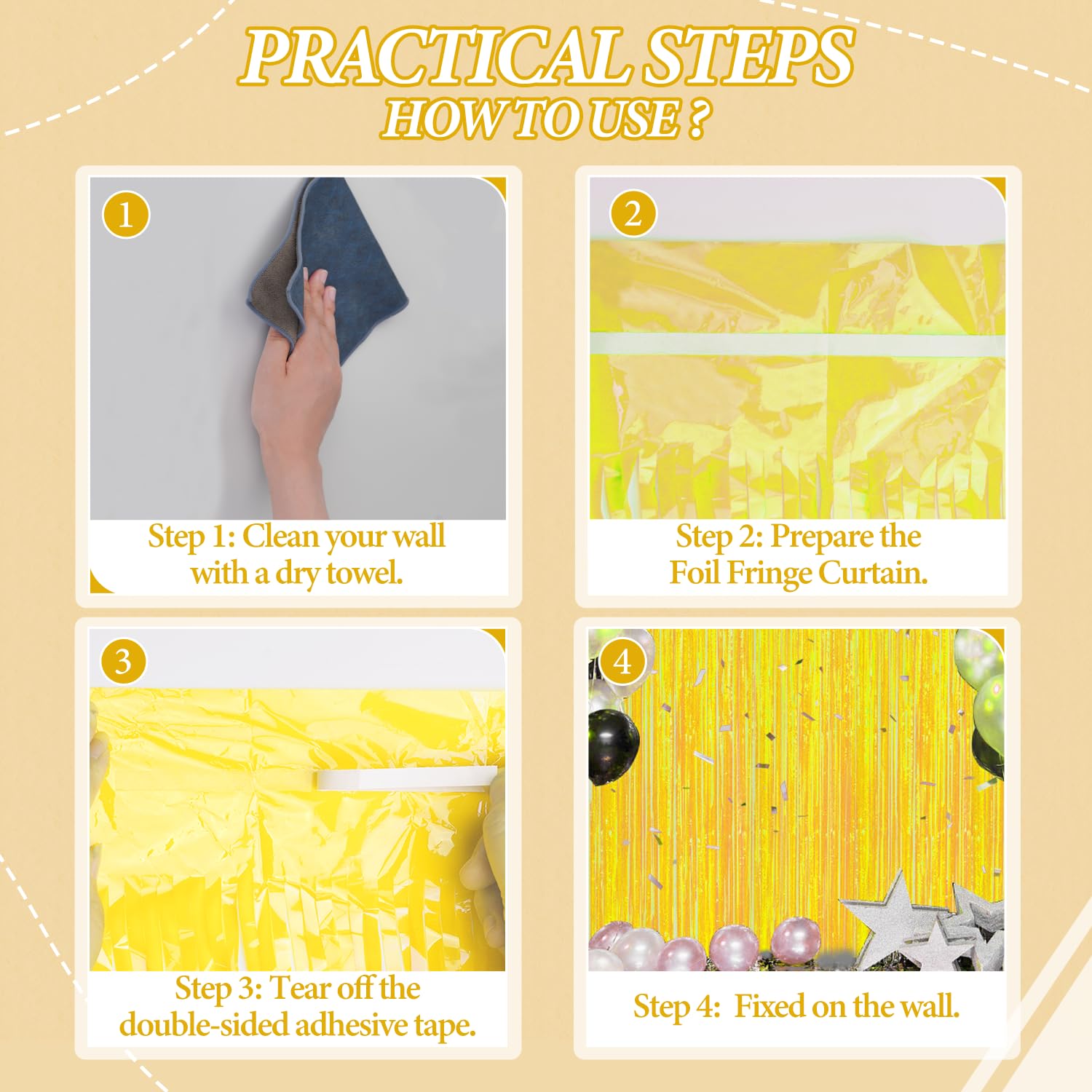 PRACTICAL STEPS
HOW TO USE ?

1
Step 1: Clean your wall with a dry towel.

2
Step 2: Prepare the Foil Fringe Curtain.

3
Step 3: Tear off the double-sided adhesive tape.

4
Step 4: Fixed on the wall.