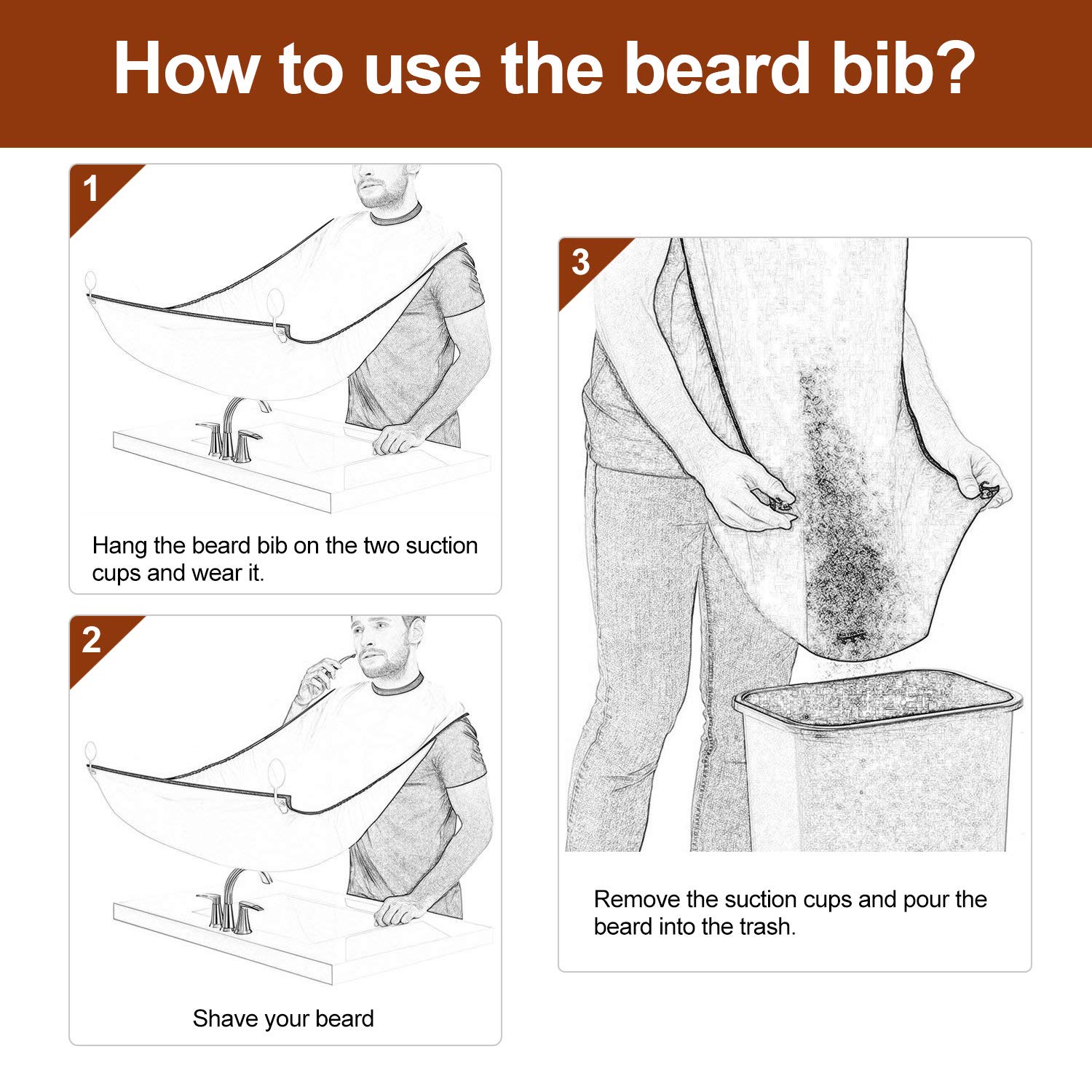 How to use the beard bib?

1

Hang the beard bib on the two suction cups and wear it.

2

Shave your beard

3

Remove the suction cups and pour the beard into the trash.