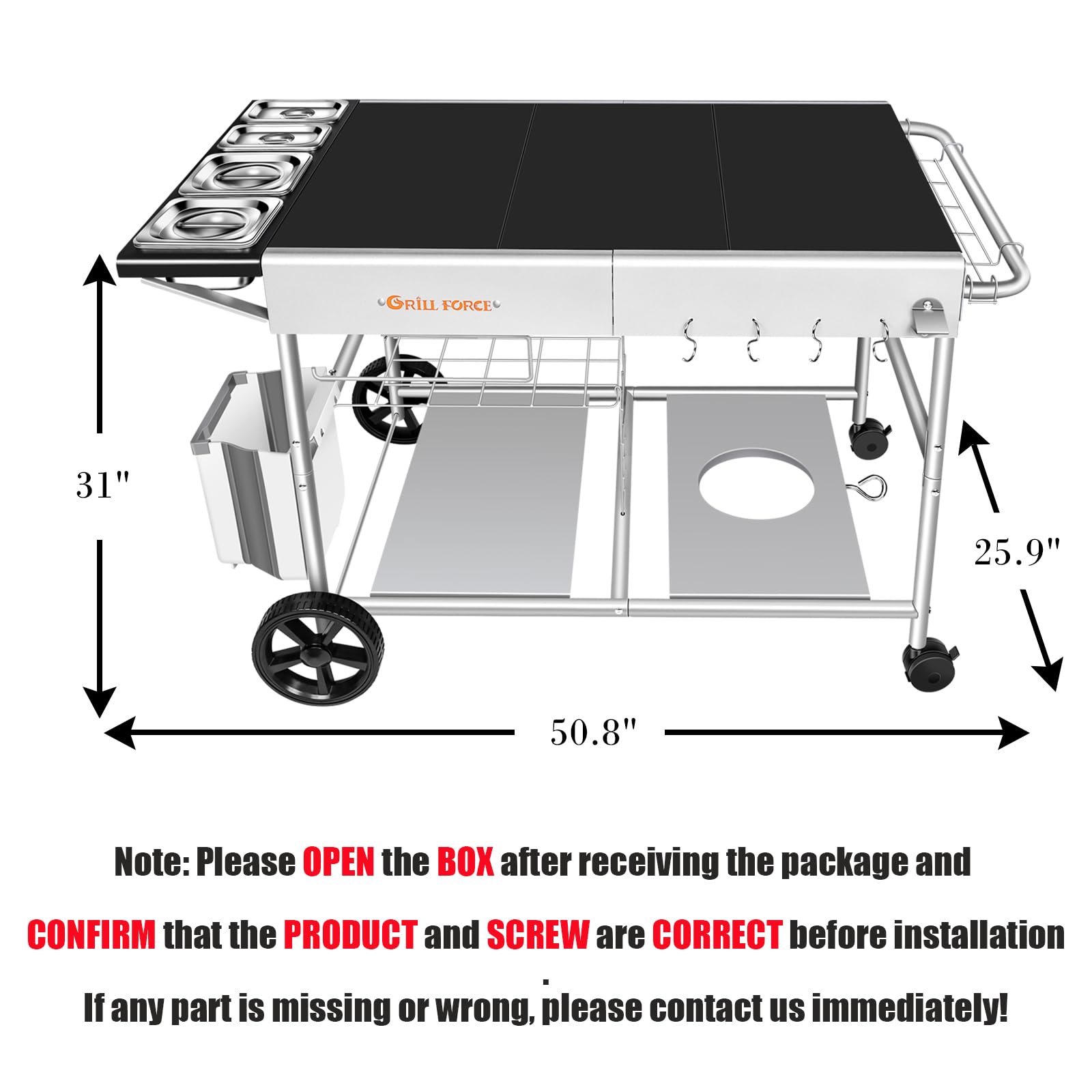 GRILL FORCE

31"

25.9"

50.8"

Note: Please OPEN the BOX after receiving the package and CONFIRM that the PRODUCT and SCREW are CORRECT before installation .

If any part is missing or wrong, please contact us immediately!