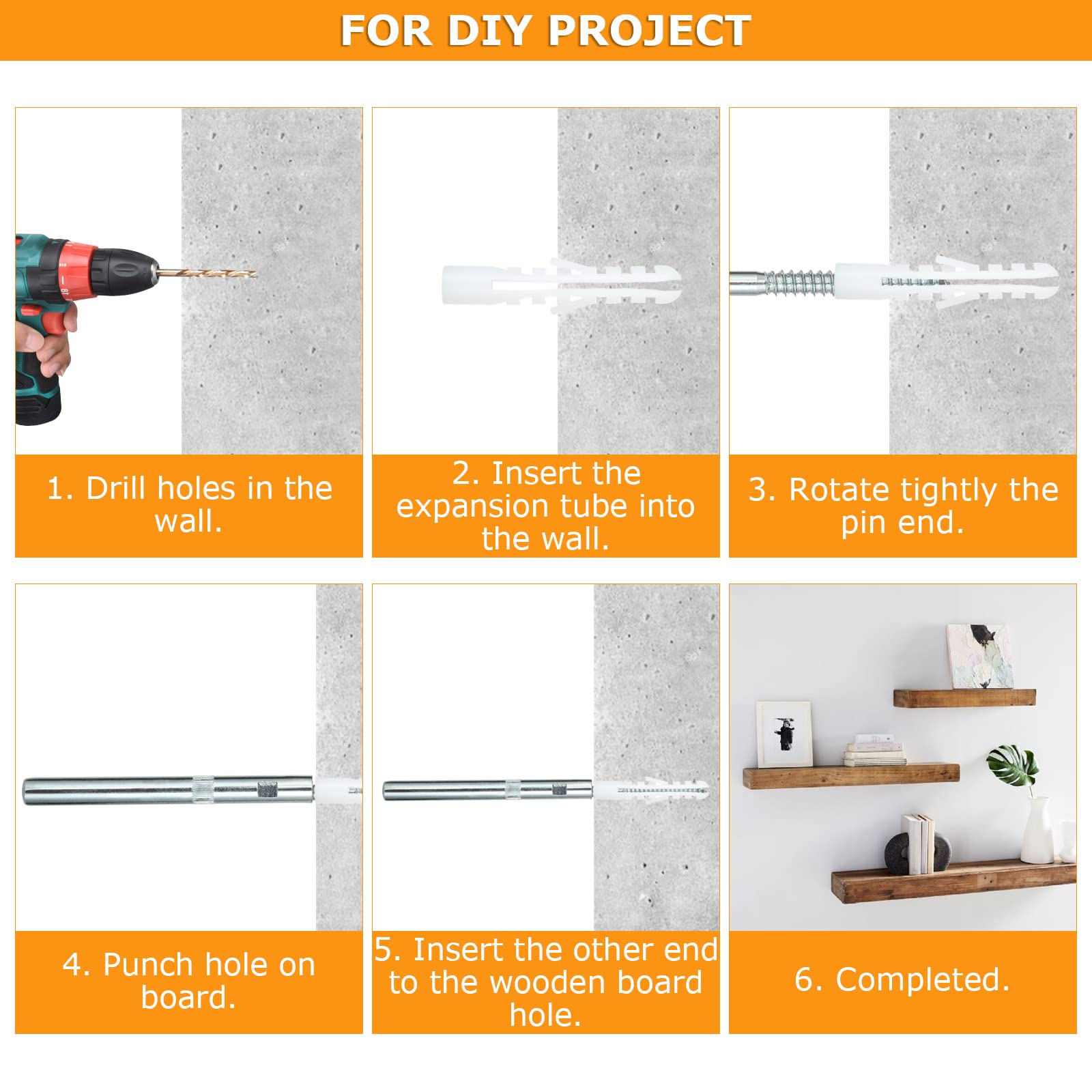 FOR DIY PROJECT

1. Drill holes in the wall.

2. Insert the expansion tube into the wall.

3. Rotate tightly the pin end.

4. Punch hole on board.

5. Insert the other end to the wooden board hole.

6. Completed.