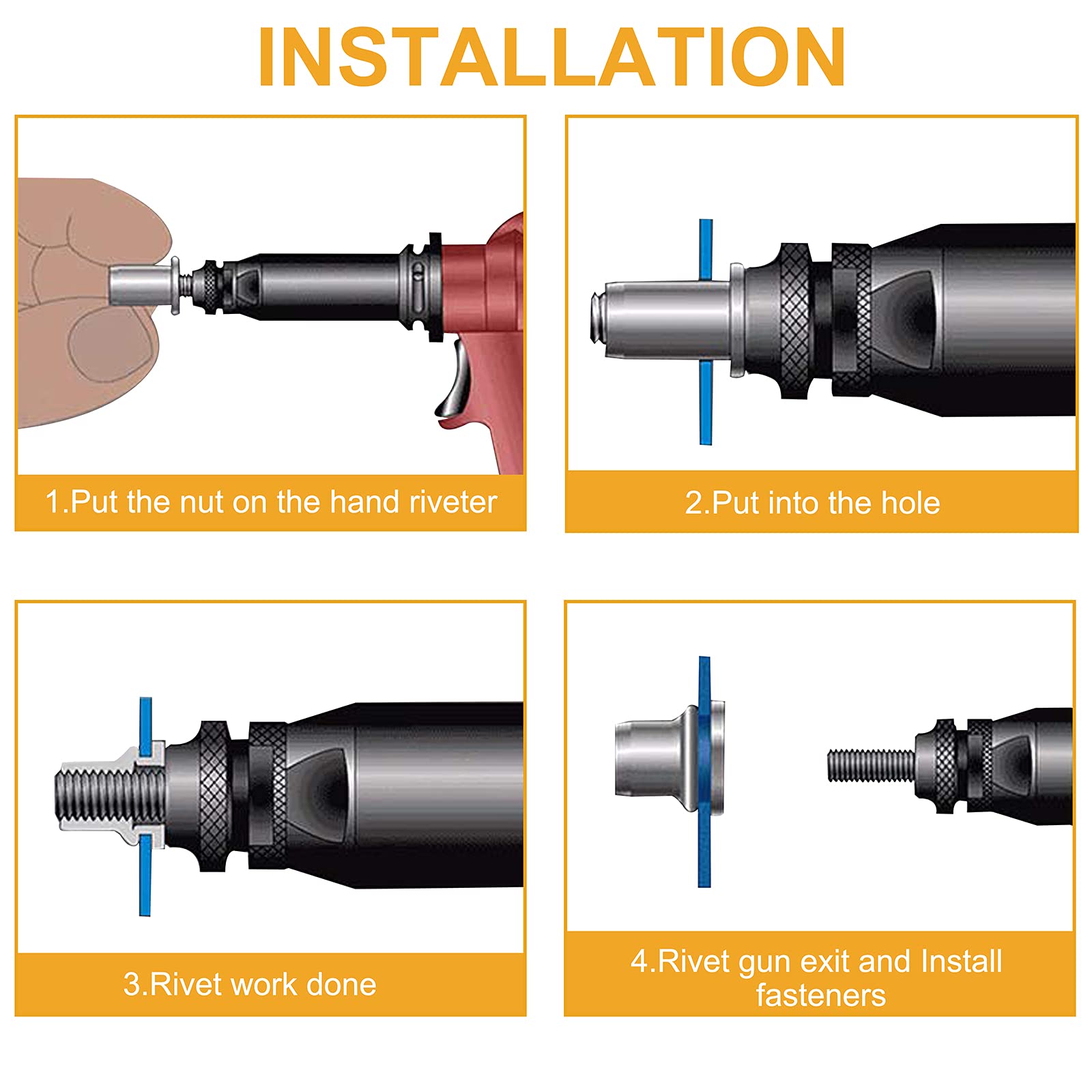 INSTALLATION

1.Put the nut on the hand riveter

2.Put into the hole

3.Rivet work done

4.Rivet gun exit and Install fasteners