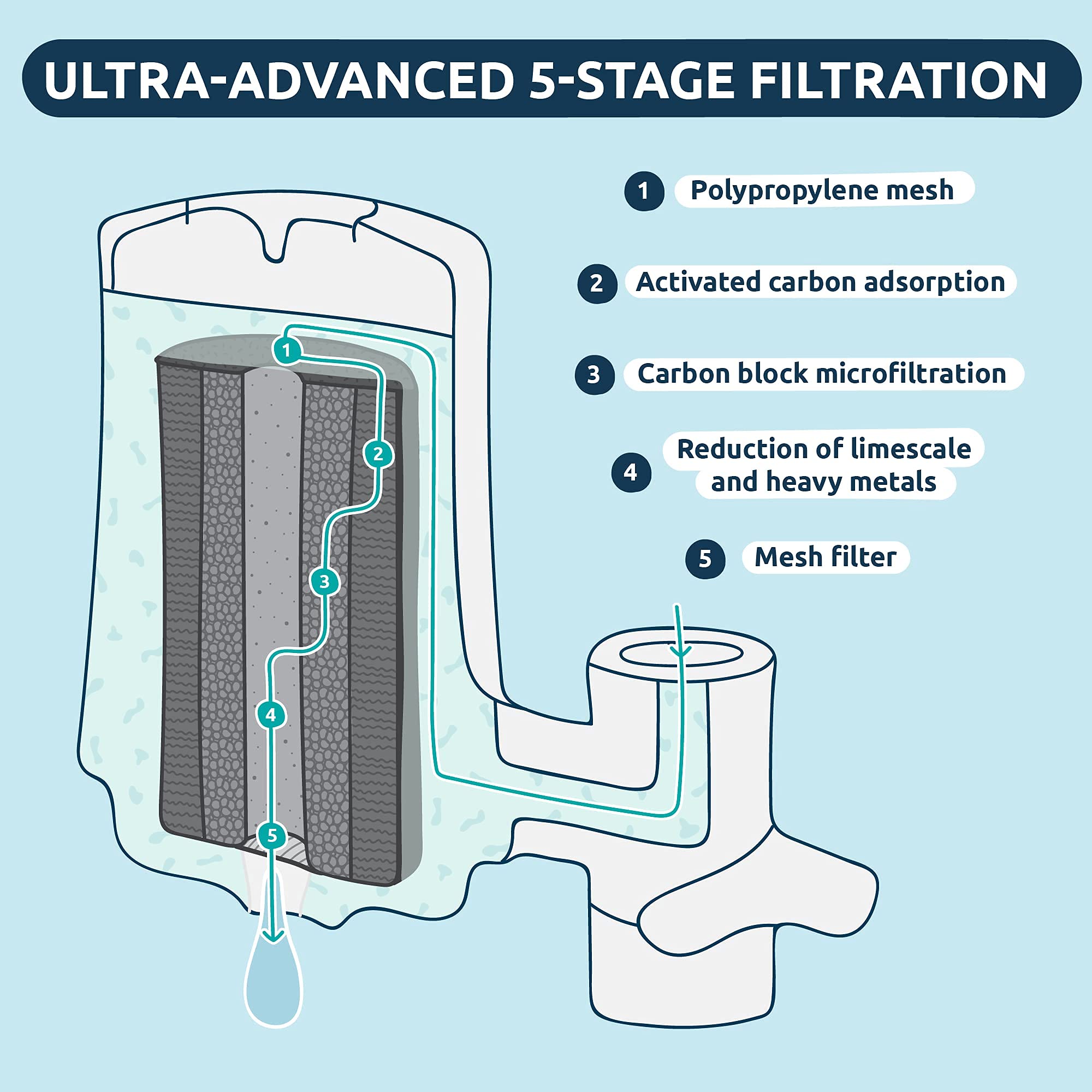 ULTRA-ADVANCED 5-STAGE FILTRATION

1 Polypropylene mesh

2 Activated carbon adsorption

3 Carbon block microfiltration

4 Reduction of limescale and heavy metals

5 Mesh filter

1

2

3

4

5