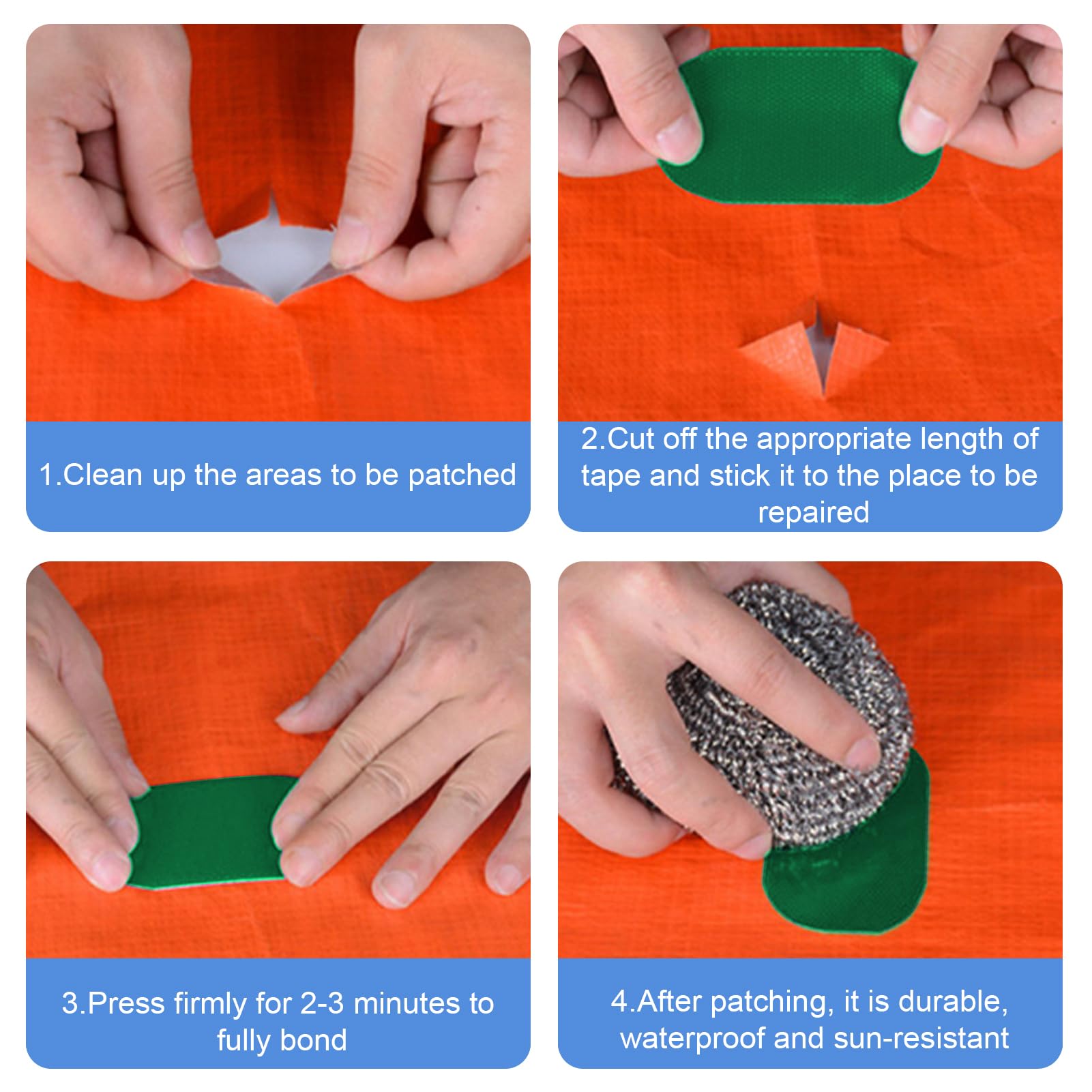 1.Clean up the areas to be patched

2.Cut off the appropriate length of tape and stick it to the place to be repaired

3.Press firmly for 2-3 minutes to fully bond

4.After patching, it is durable, waterproof and sun-resistant