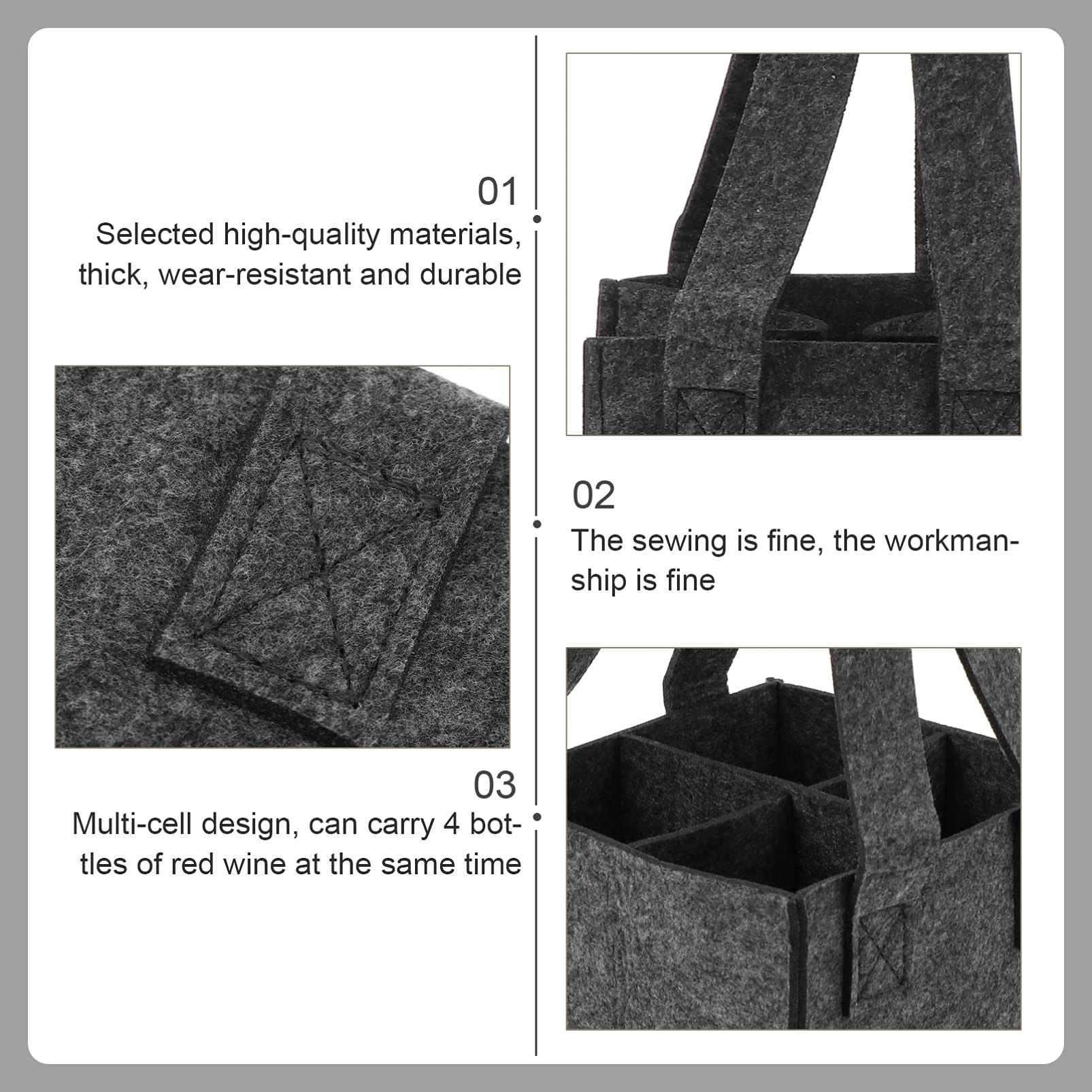 01
Selected high-quality materials, thick, wear-resistant and durable

02
The sewing is fine, the workmanship is fine

03
Multi-cell design, can carry 4 bottles of red wine at the same time