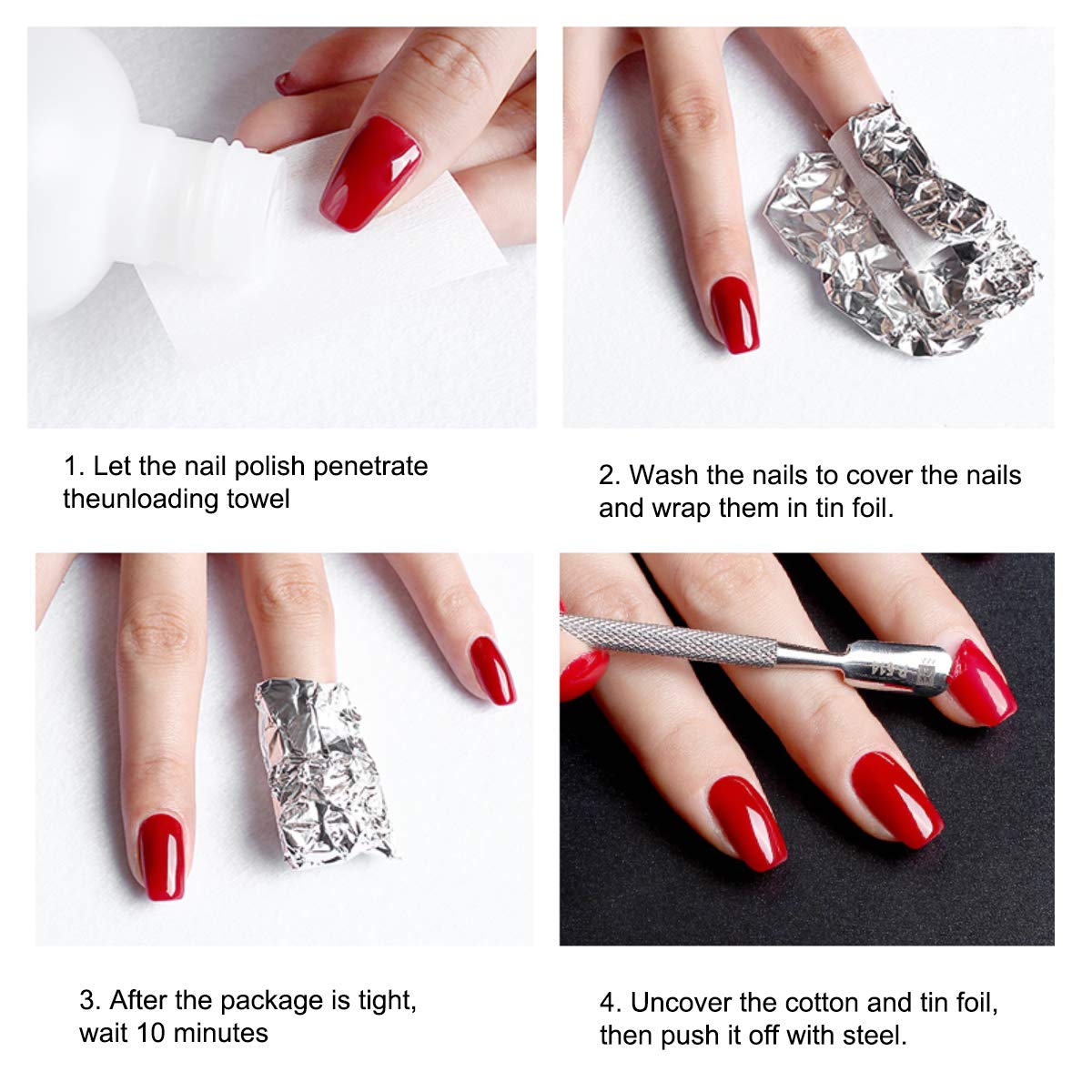 1. Let the nail polish penetrate theunloading towel

2. Wash the nails to cover the nails and wrap them in tin foil.

3. After the package is tight, wait 10 minutes

4. Uncover the cotton and tin foil, then push it off with steel.